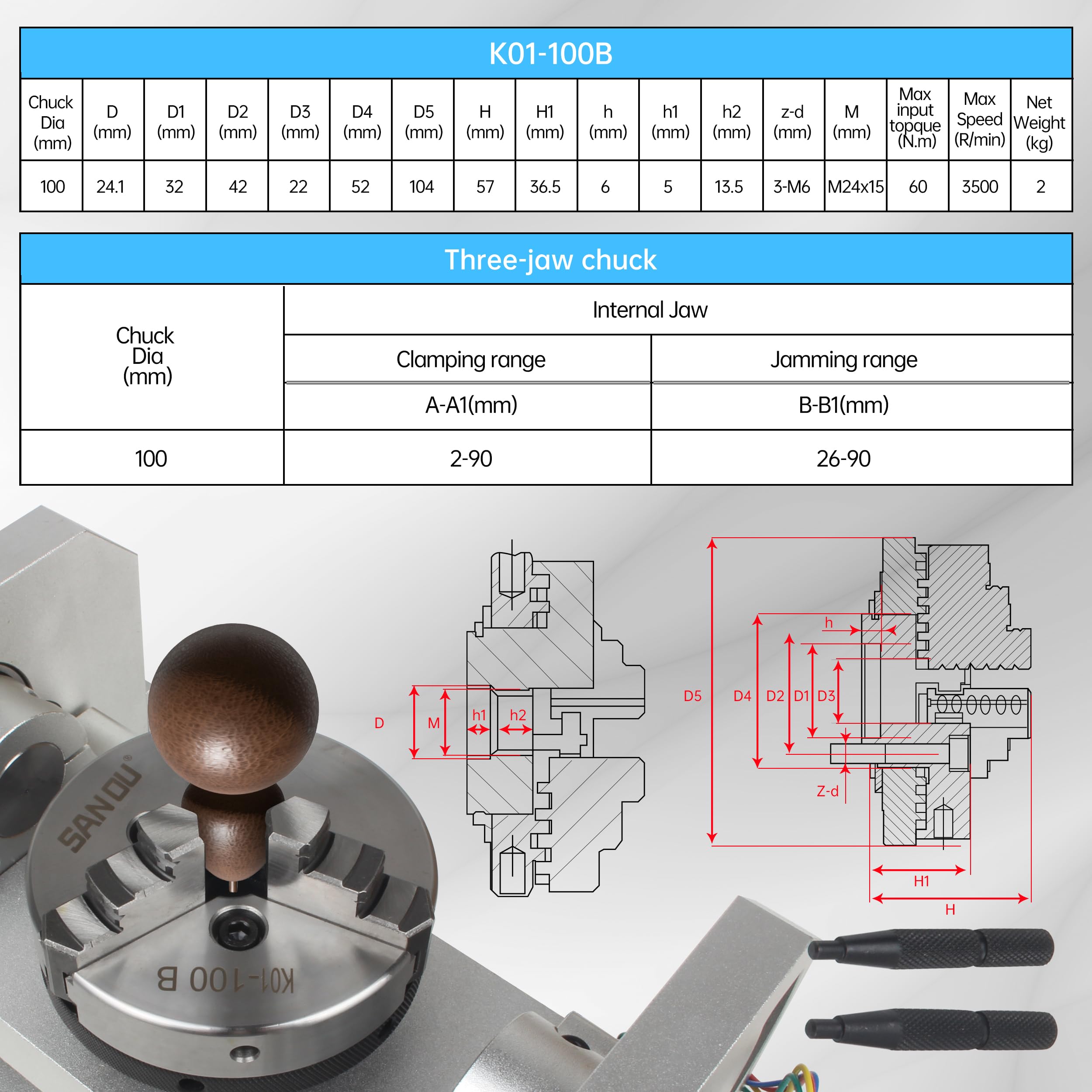 K01-100B

| Chuck Dia (mm) | D (mm) | D1 (mm) | D2 (mm) | D3 (mm) | D4 (mm) | D5 (mm) | H (mm) | H1 (mm) | h (mm) | h1 (mm) | h2 (mm) | z-d (mm) | M (mm) | Max input topque (N.m) | Max Speed (R/min) | Net Weight (kg) |
|---|---|---|---|---|---|---|---|---|---|---|---|---|---|---|---|---|
| 100 | 24.1 | 32 | 42 | 22 | 52 | 104 | 57 | 36.5 | 6 | 5 | 13.5 | 3-M6 | M24x15 | 60 | 3500 | 2 |

Three-jaw chuck

| Chuck Dia (mm) | Internal Jaw | |
|---|---|---|
| | Clamping range | Jamming range |
| | A-A1(mm) | B-B1(mm) |
| 100 | 2-90 | 26-90 |

D M h1 h2

D5 D4 D2 D1 D3 h Z-d H1 H

SANOU

K01-100 B