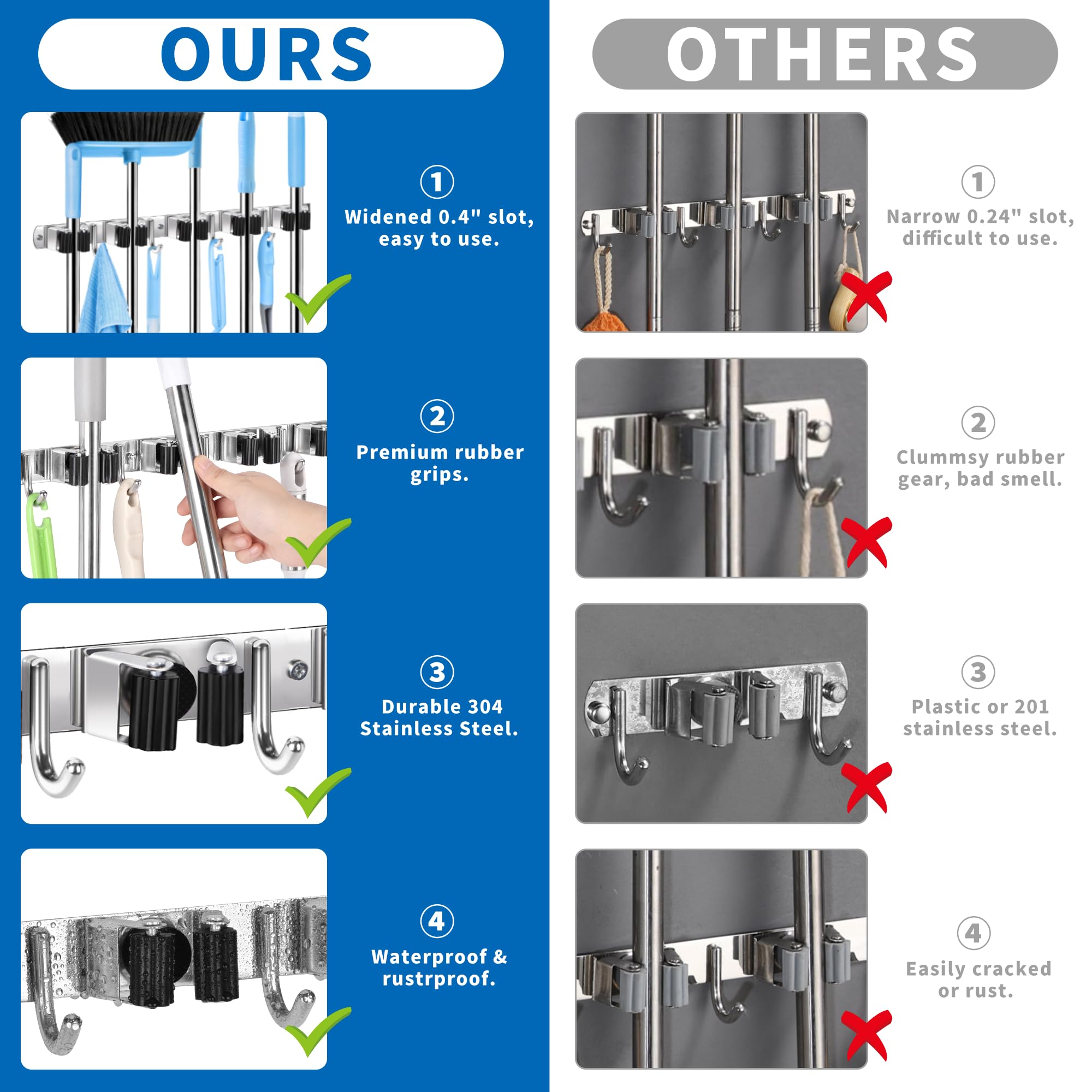 OURS

1
Widened 0.4" slot, easy to use.

2
Premium rubber grips.

3
Durable 304 Stainless Steel.

4
Waterproof & rustrproof.

OTHERS

1
Narrow 0.24" slot, difficult to use.

2
Clummsy rubber gear, bad smell.

3
Plastic or 201 stainless steel.

4
Easily cracked or rust.