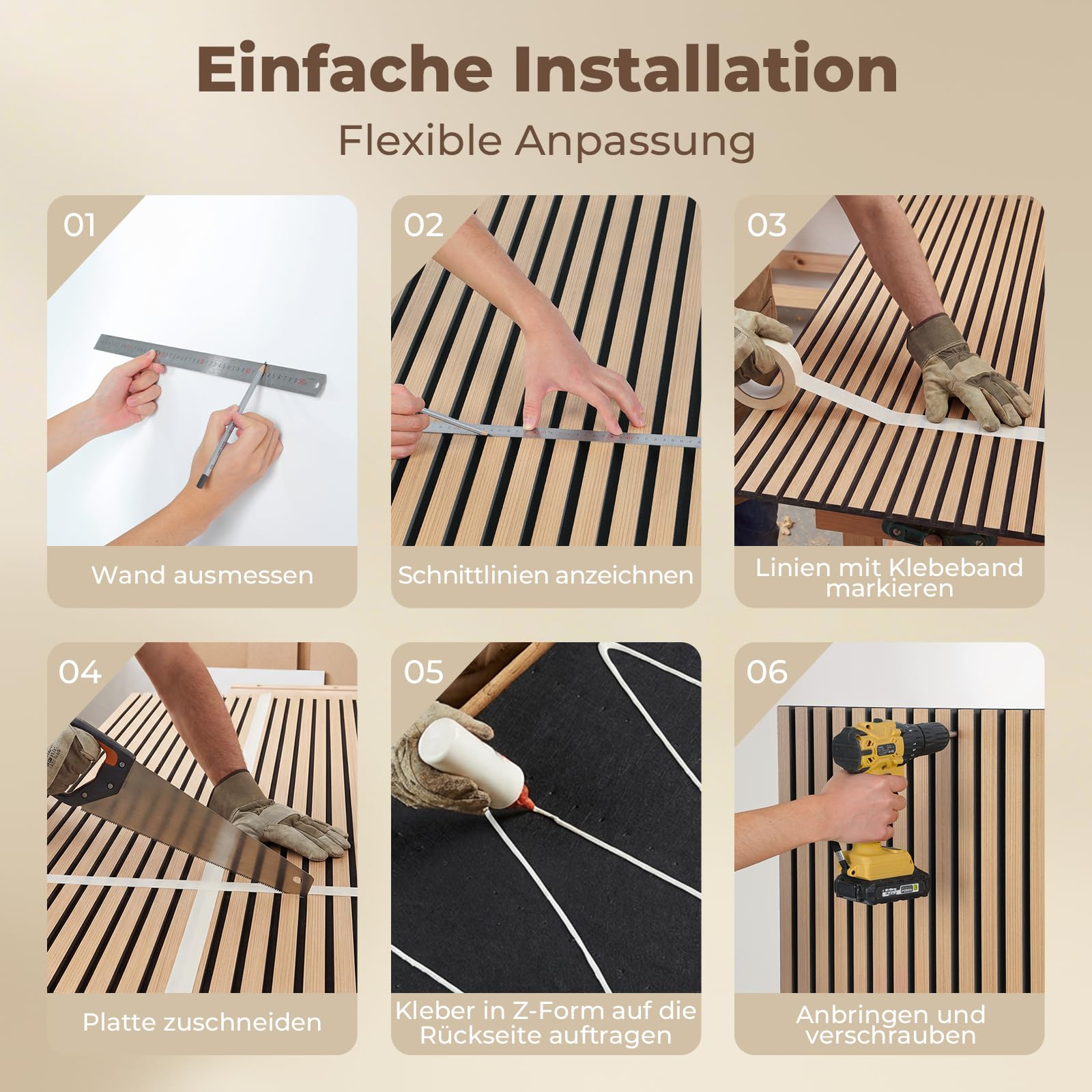 Einfache Installation

Flexible Anpassung

01

Wand ausmessen

02

Schnittlinien anzeichnen

03

Linien mit Klebeband markieren

04

Platte zuschneiden

05

Kleber in Z-Form auf die Rückseite auftragen

06

Anbringen und verschrauben