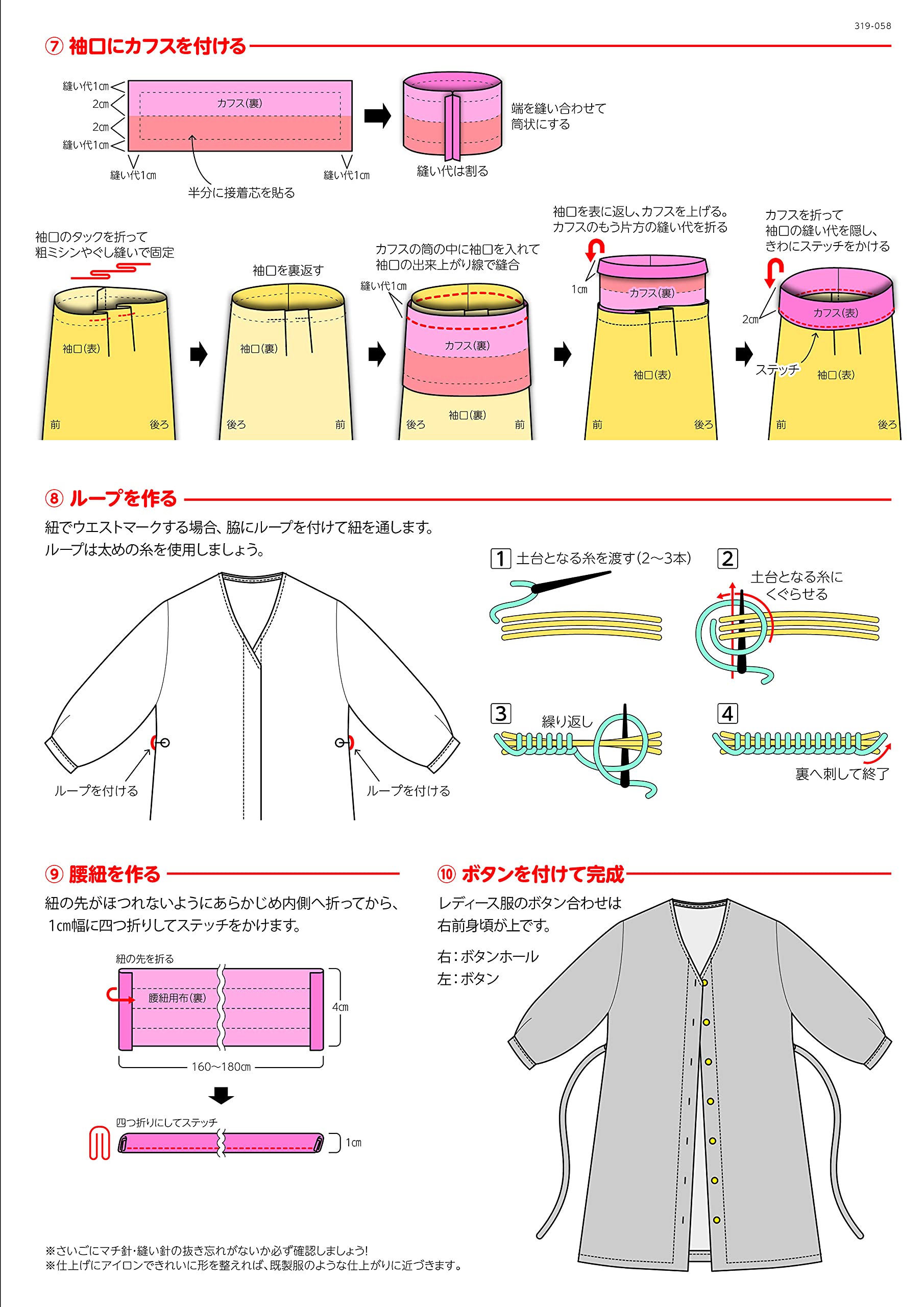 319-058

⑦ 袖口にカフスを付ける

縫い代1㎝
2㎝
2㎝
縫い代1㎝
カフス(裏)
縫い代1㎝
縫い代1㎝
半分に接着芯を貼る

端を縫い合わせて筒状にする
縫い代は割る

袖口のタックを折って粗ミシンやぐし縫いで固定
袖口(表)
前
後ろ

袖口を裏返す
袖口(裏)
後ろ
前

カフスの筒の中に袖口を入れて袖口の出来上がり線で縫合
縫い代1㎝
カフス(裏)
袖口(裏)
後ろ
前

袖口を表に返し、カフスを上げる。カフスのもう片方の縫い代を折る
1㎝
カフス(裏)
袖口(表)
前
後ろ

カフスを折って袖口の縫い代を隠し、きわにステッチをかける
2㎝
カフス(表)
ステッチ
袖口(表)
前
後ろ

⑧ ループを作る

紐でウエストマークする場合、脇にループを付けて紐を通します。
ループは太めの糸を使用しましょう。

ループを付ける
ループを付ける

1 土台となる糸を渡す(2〜3本)
2 土台となる糸にくぐらせる
3 繰り返し
4 裏へ刺して終了

⑨ 腰紐を作る

紐の先がほつれないようにあらかじめ内側へ折ってから、1㎝幅に四つ折りしてステッチをかけます。

紐の先を折る
腰紐用布(裏)
4㎝
160〜180㎝
四つ折りにしてステッチ
1㎝

⑩ ボタンを付けて完成

レディース服のボタン合わせは右前身頃が上です。

右:ボタンホール
左:ボタン

※さいごにマチ針・縫い針の抜き忘れがないか必ず確認しましょう!
※仕上げにアイロンできれいに形を整えれば、既製服のような仕上がりに近づきます。