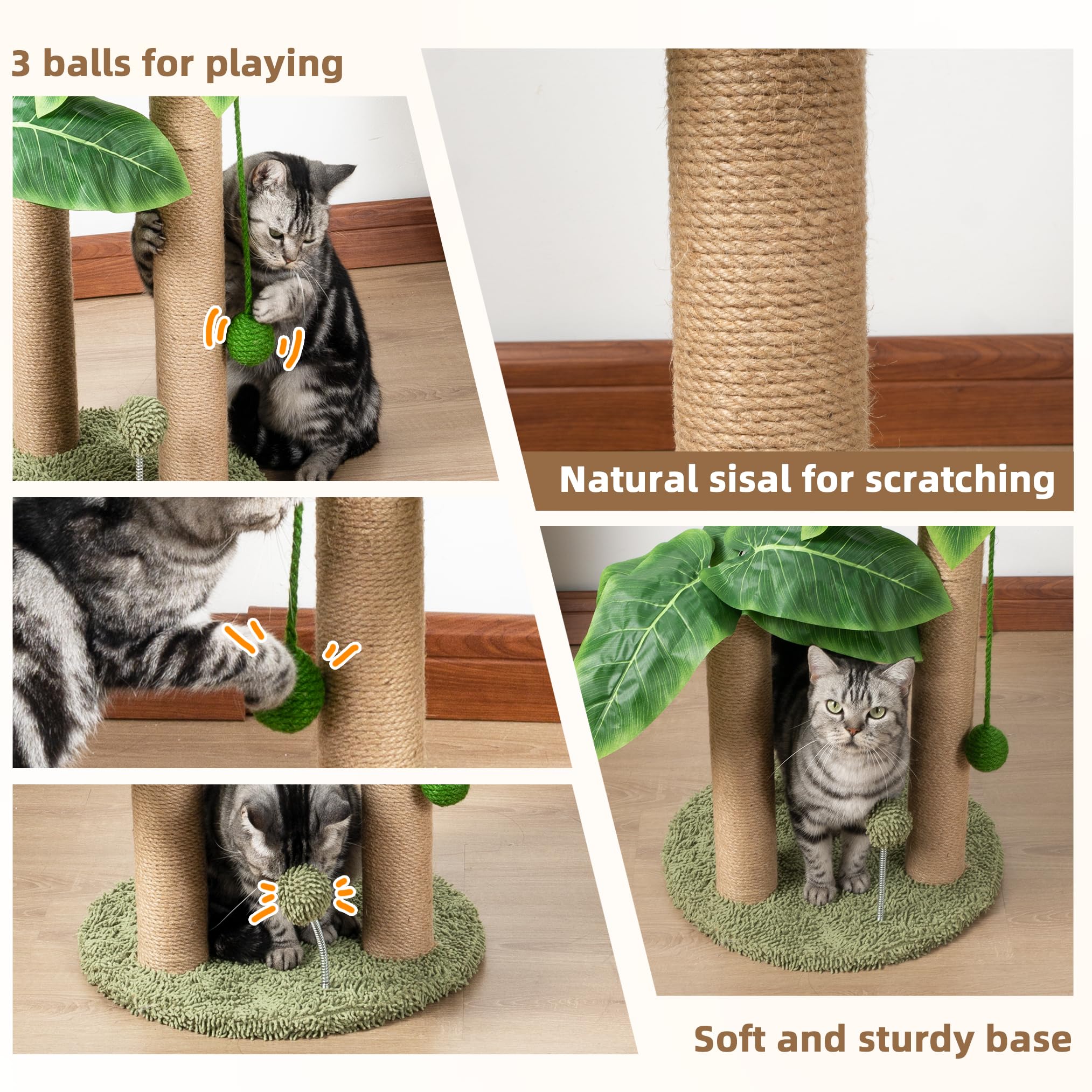 3 balls for playing

Natural sisal for scratching

Soft and sturdy base