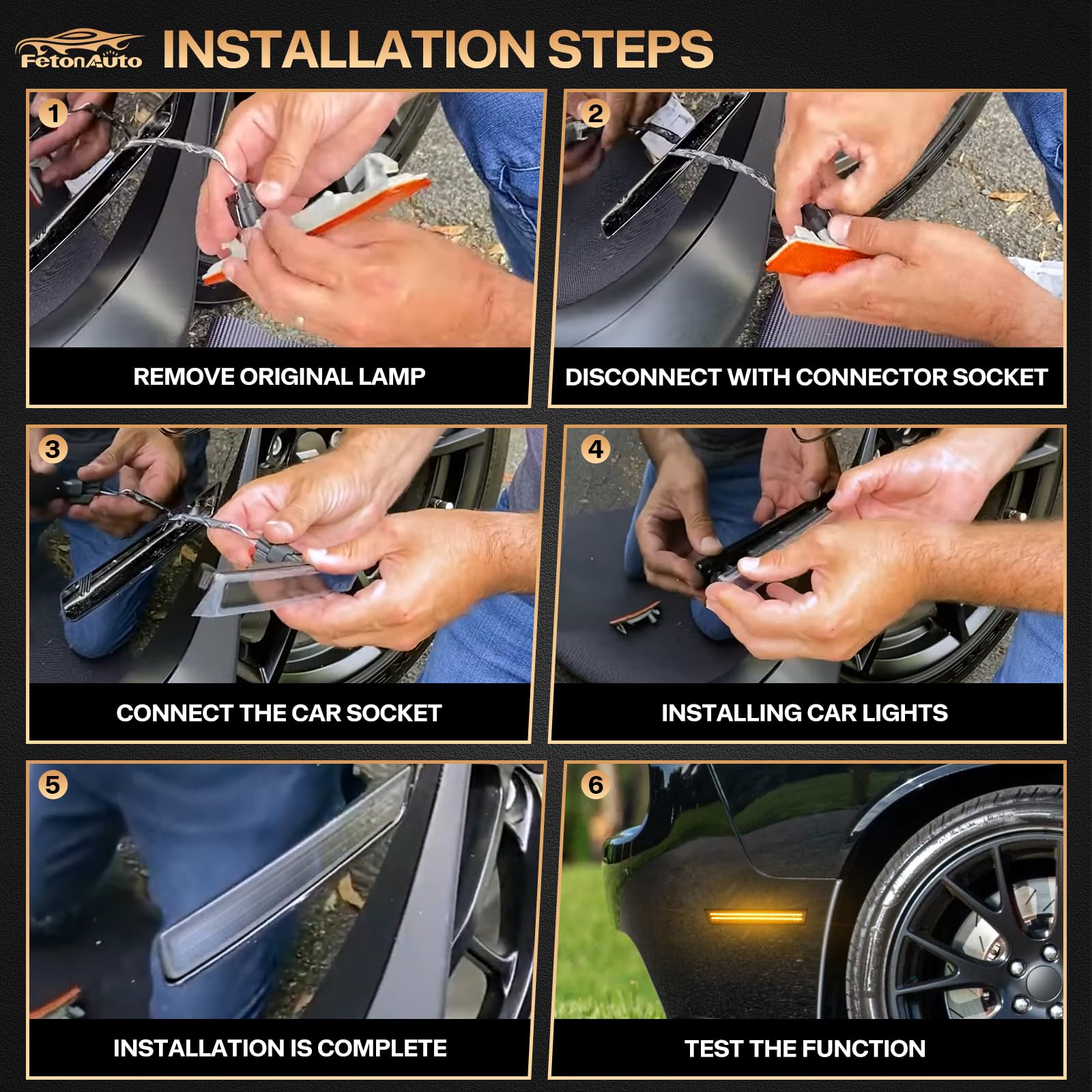 FetonAuto INSTALLATION STEPS

1
REMOVE ORIGINAL LAMP

2
DISCONNECT WITH CONNECTOR SOCKET

3
CONNECT THE CAR SOCKET

4
INSTALLING CAR LIGHTS

5
INSTALLATION IS COMPLETE

6
TEST THE FUNCTION