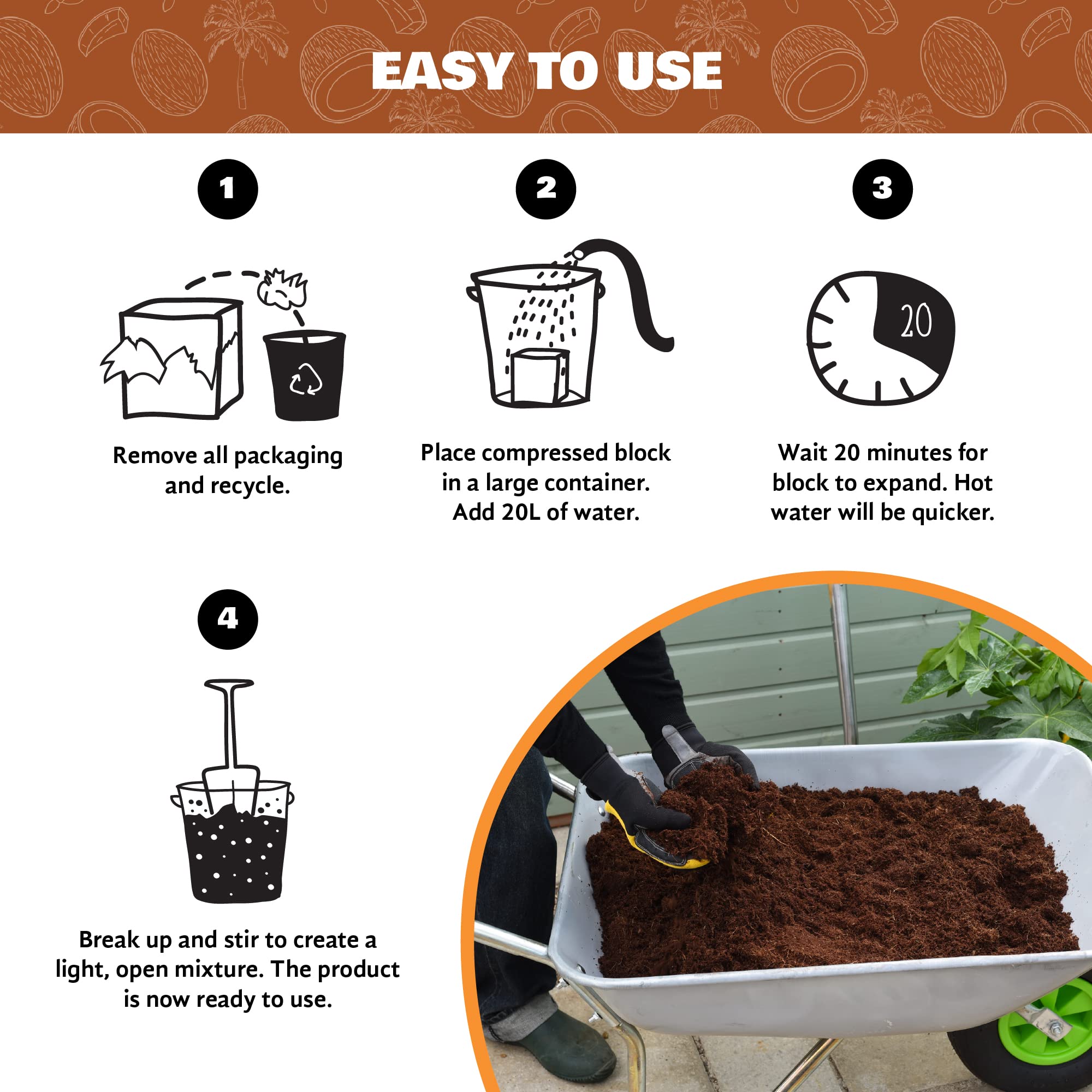 EASY TO USE

1

Remove all packaging and recycle.

2

Place compressed block in a large container. Add 20L of water.

3

20

Wait 20 minutes for block to expand. Hot water will be quicker.

4

Break up and stir to create a light, open mixture. The product is now ready to use.