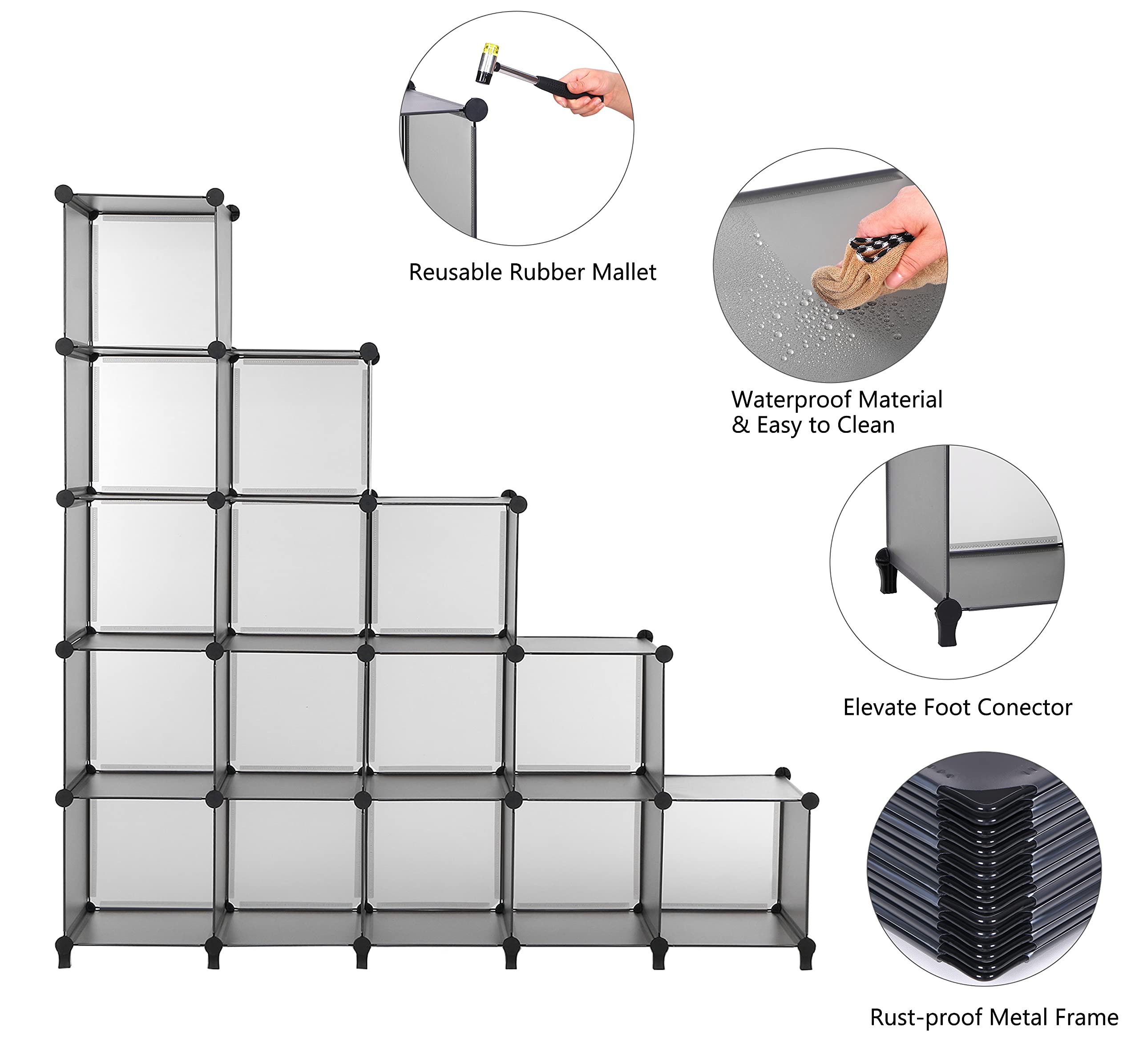 Reusable Rubber Mallet

Waterproof Material
& Easy to Clean

Elevate Foot Conector

Rust-proof Metal Frame