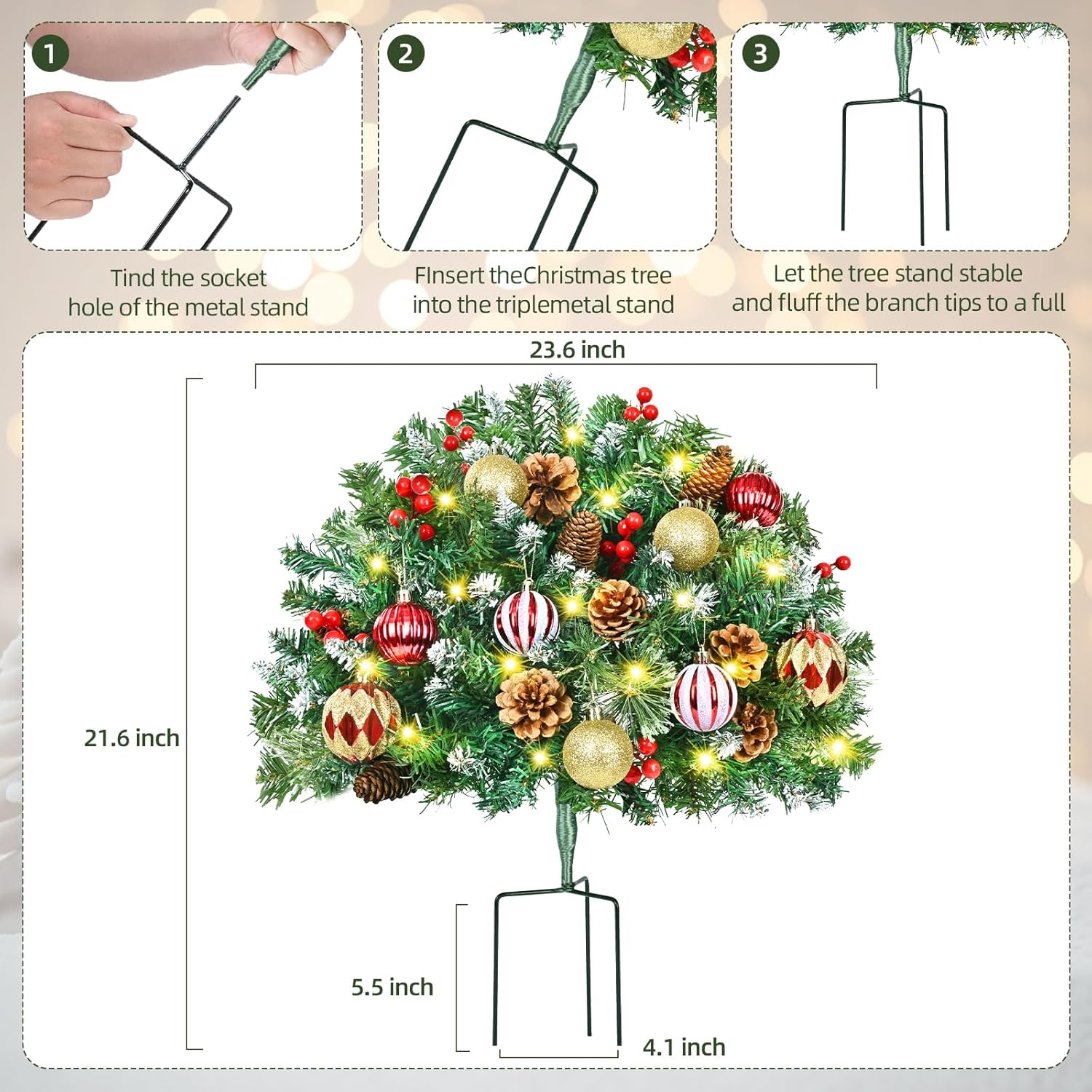 1

Tind the socket hole of the metal stand

2

FInsert theChristmas tree into the triplemetal stand

3

Let the tree stand stable and fluff the branch tips to a full

23.6 inch

21.6 inch

5.5 inch

4.1 inch