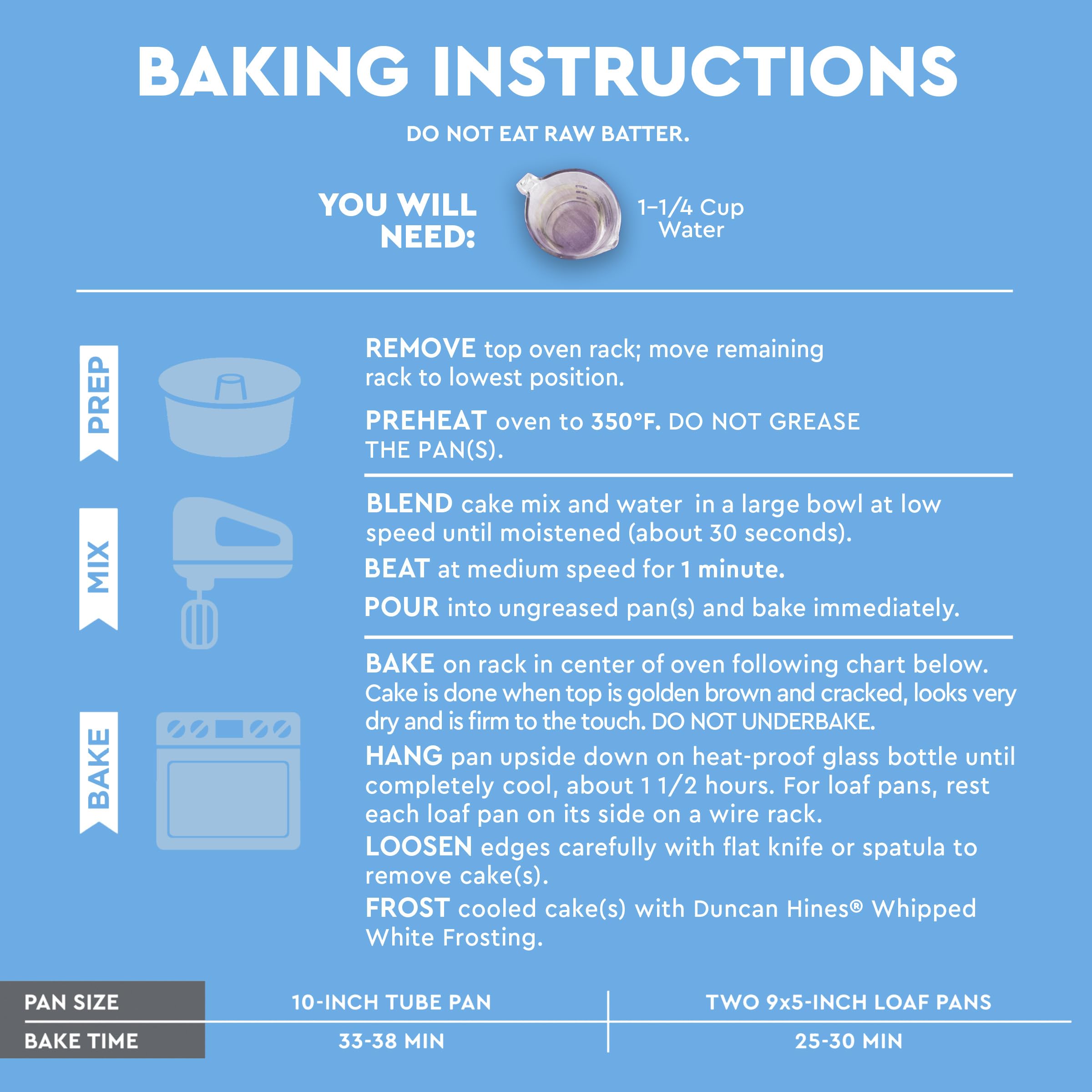 BAKING INSTRUCTIONS

DO NOT EAT RAW BATTER.

YOU WILL NEED:

1-1/4 Cup Water

PREP

REMOVE top oven rack; move remaining rack to lowest position.

PREHEAT oven to 350°F. DO NOT GREASE THE PAN(S).

MIX

BLEND cake mix and water in a large bowl at low speed until moistened (about 30 seconds).

BEAT at medium speed for 1 minute.

POUR into ungreased pan(s) and bake immediately.

BAKE

BAKE on rack in center of oven following chart below. Cake is done when top is golden brown and cracked, looks very dry and is firm to the touch. DO NOT UNDERBAKE.

HANG pan upside down on heat-proof glass bottle until completely cool, about 1 1/2 hours. For loaf pans, rest each loaf pan on its side on a wire rack.

LOOSEN edges carefully with flat knife or spatula to remove cake(s).

FROST cooled cake(s) with Duncan Hines® Whipped White Frosting.

| PAN SIZE | 10-INCH TUBE PAN | TWO 9x5-INCH LOAF PANS |
|---|---|---|
| BAKE TIME | 33-38 MIN | 25-30 MIN |