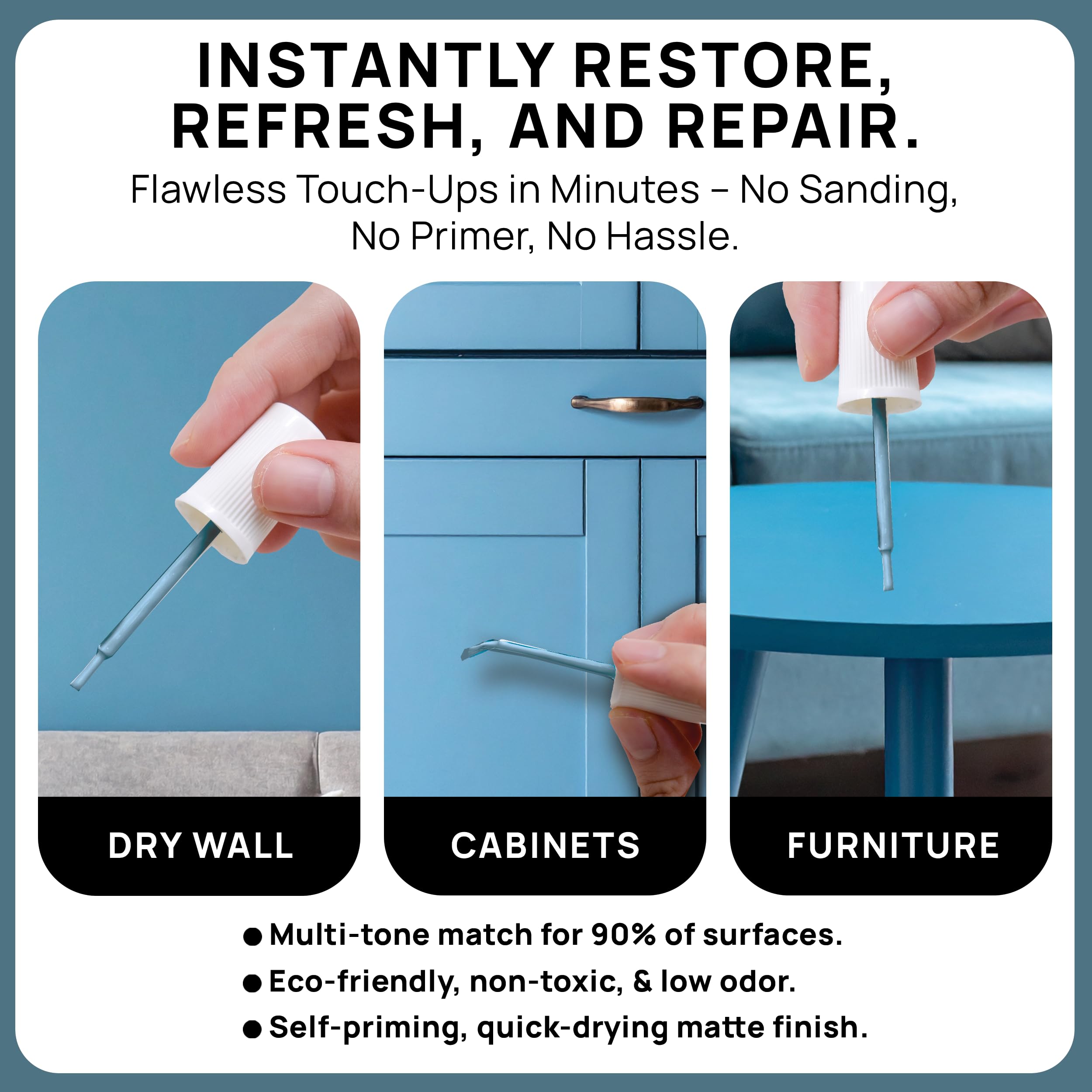 INSTANTLY RESTORE, REFRESH, AND REPAIR.

Flawless Touch-Ups in Minutes – No Sanding, No Primer, No Hassle.

DRY WALL

CABINETS

FURNITURE

● Multi-tone match for 90% of surfaces.
● Eco-friendly, non-toxic, & low odor.
● Self-priming, quick-drying matte finish.