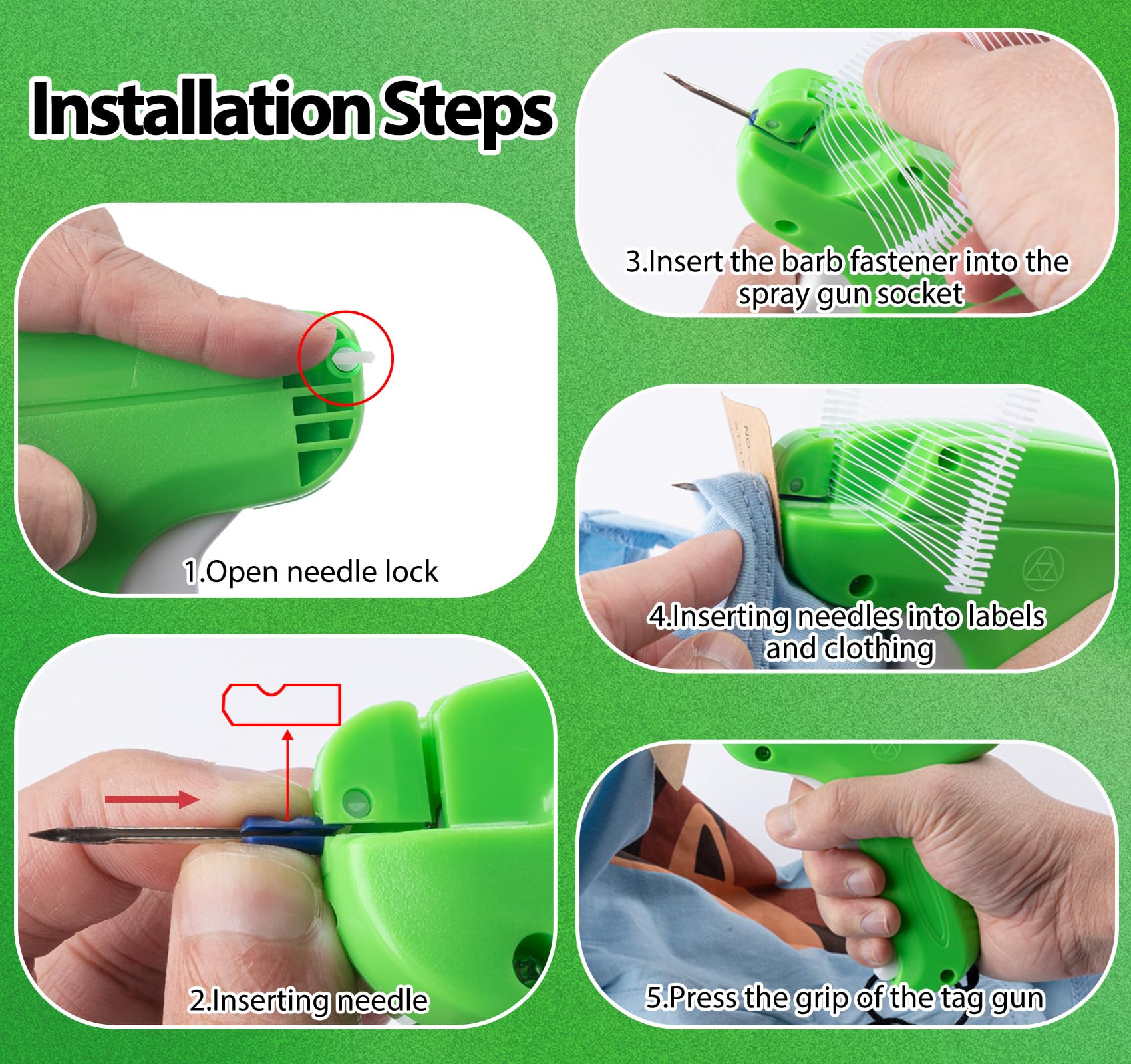 Installation Steps

1.Open needle lock

2.Inserting needle

3.Insert the barb fastener into the spray gun socket

4.Inserting needles into labels and clothing

5.Press the grip of the tag gun