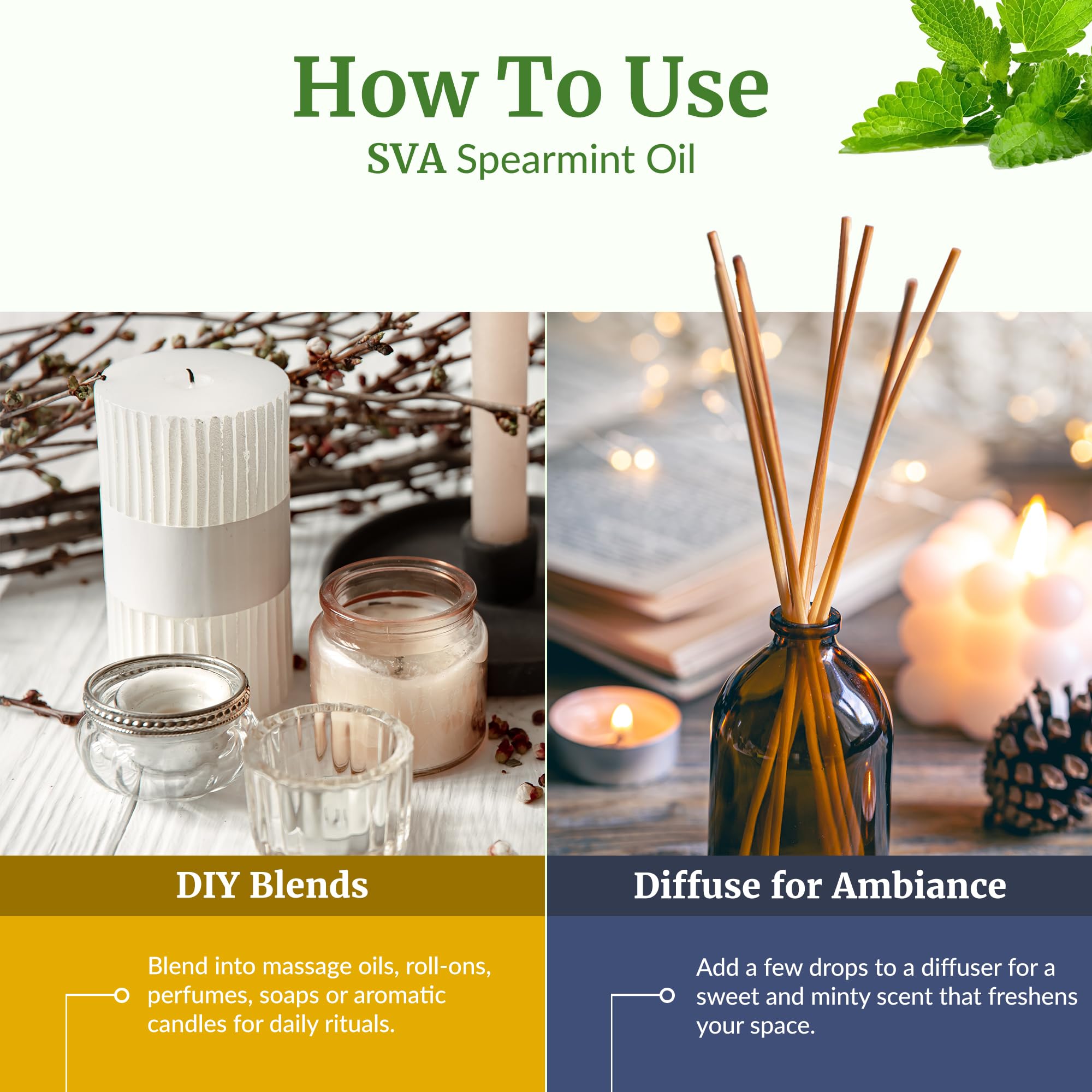 How To Use
SVA Spearmint Oil

DIY Blends

Blend into massage oils, roll-ons, perfumes, soaps or aromatic candles for daily rituals.

Diffuse for Ambiance

Add a few drops to a diffuser for a sweet and minty scent that freshens your space.