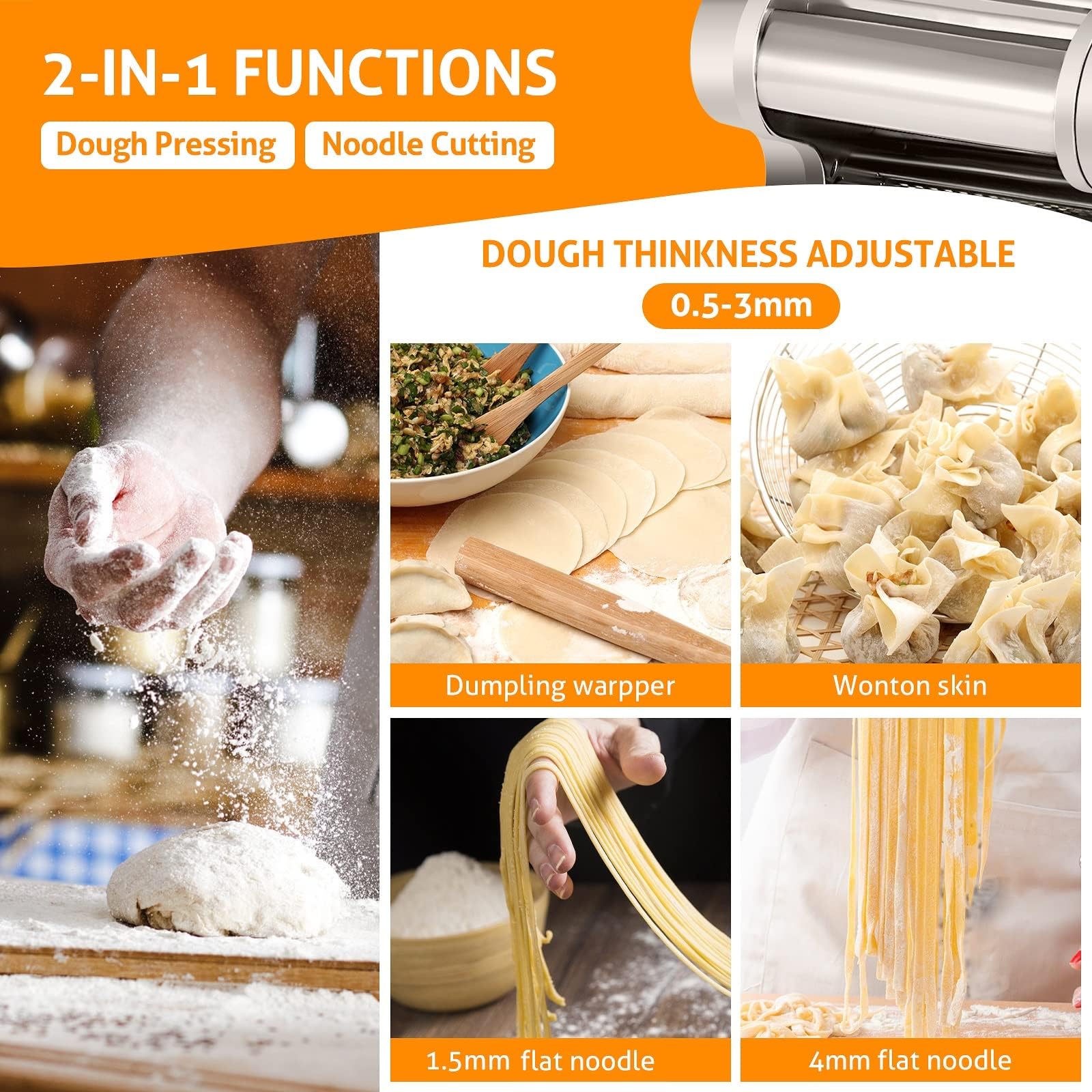 2-IN-1 FUNCTIONS

Dough Pressing

Noodle Cutting

DOUGH THINKNESS ADJUSTABLE

0.5-3mm

Dumpling warpper

Wonton skin

1.5mm flat noodle

4mm flat noodle