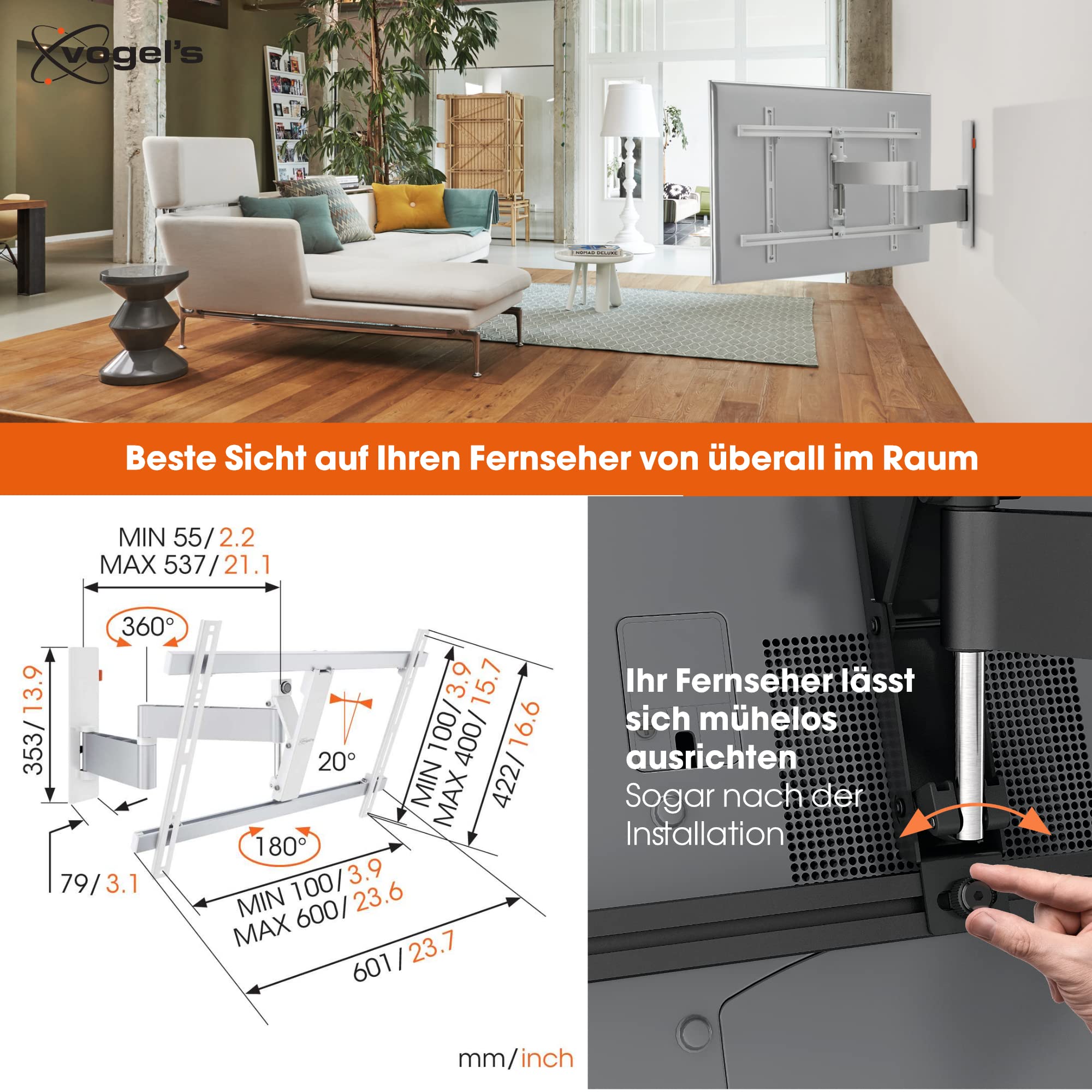 vogel's

NOMAD DELUXE

Beste Sicht auf Ihren Fernseher von überall im Raum

MIN 55/ 2.2
MAX 537/ 21.1

360°

353/ 13.9

20°

MIN 100/ 3.9
MAX 400/ 15.7

422/ 16.6

180°

79/ 3.1

MIN 100/ 3.9
MAX 600/ 23.6

601/ 23.7

mm/ inch

Ihr Fernseher lässt sich mühelos ausrichten
Sogar nach der Installation