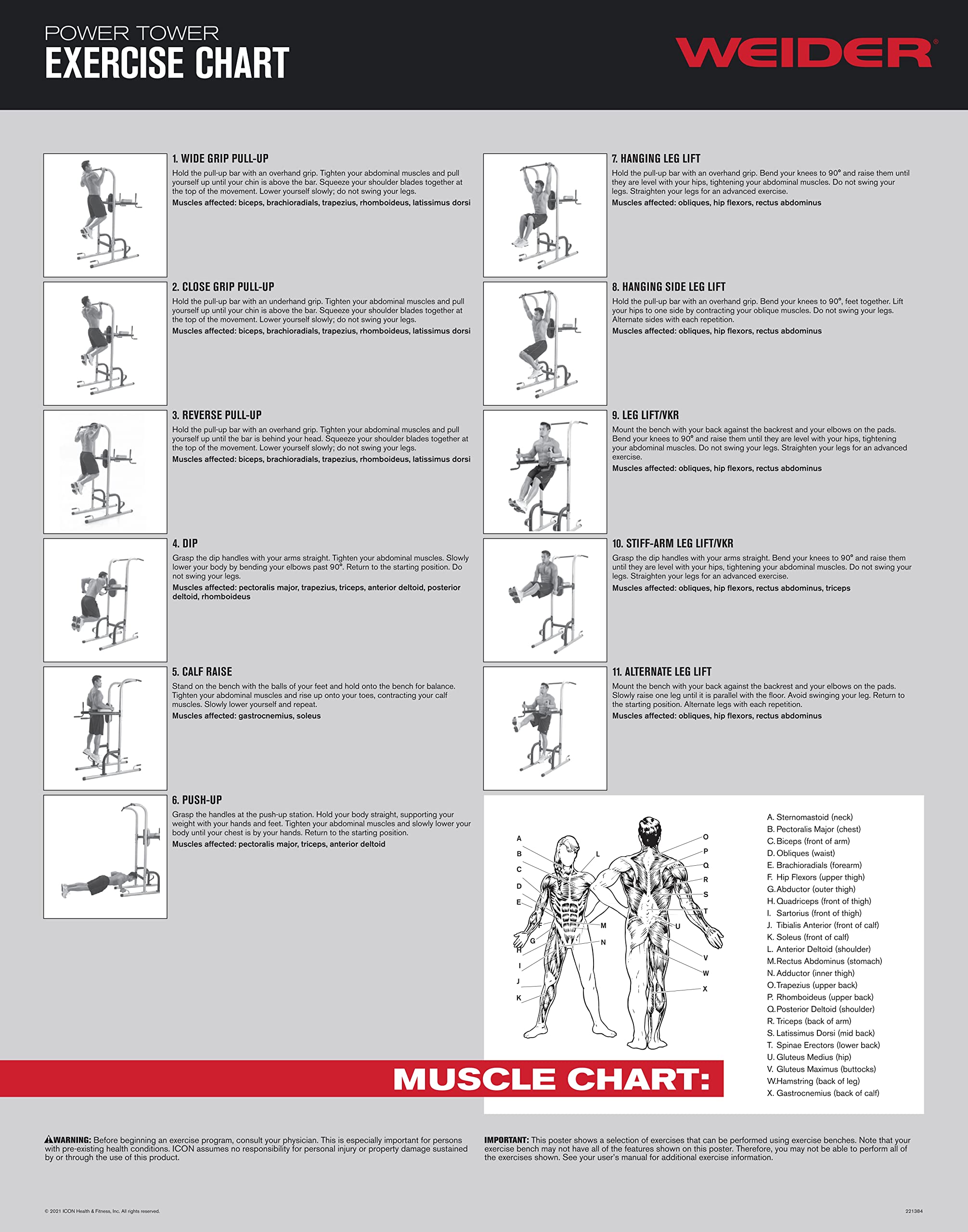 POWER TOWER
EXERCISE CHART

WEIDER®

1. WIDE GRIP PULL-UP
Hold the pull-up bar with an overhand grip. Tighten your abdominal muscles and pull yourself up until your chin is above the bar. Squeeze your shoulder blades together at the top of the movement. Lower yourself slowly; do not swing your legs.
Muscles affected: biceps, brachioradials, trapezius, rhomboideus, latissimus dorsi

2. CLOSE GRIP PULL-UP
Hold the pull-up bar with an underhand grip. Tighten your abdominal muscles and pull yourself up until your chin is above the bar. Squeeze your shoulder blades together at the top of the movement. Lower yourself slowly; do not swing your legs.
Muscles affected: biceps, brachioradials, trapezius, rhomboideus, latissimus dorsi

3. REVERSE PULL-UP
Hold the pull-up bar with an overhand grip. Tighten your abdominal muscles and pull yourself up until the bar is behind your head. Squeeze your shoulder blades together at the top of the movement. Lower yourself slowly; do not swing your legs.
Muscles affected: biceps, brachioradials, trapezius, rhomboideus, latissimus dorsi

4. DIP
Grasp the dip handles with your arms straight. Tighten your abdominal muscles. Slowly lower your body by bending your elbows past 90°. Return to the starting position. Do not swing your legs.
Muscles affected: pectoralis major, trapezius, triceps, anterior deltoid, posterior deltoid, rhomboideus

5. CALF RAISE
Stand on the bench with the balls of your feet and hold onto the bench for balance. Tighten your abdominal muscles and rise up onto your toes, contracting your calf muscles. Slowly lower yourself and repeat.
Muscles affected: gastrocnemius, soleus

6. PUSH-UP
Grasp the handles at the push-up station. Hold your body straight, supporting your weight with your hands and feet. Tighten your abdominal muscles and slowly lower your body until your chest is by your hands. Return to the starting position.
Muscles affected: pectoralis major, triceps, anterior deltoid

7. HANGING LEG LIFT
Hold the pull-up bar with an overhand grip. Bend your knees to 90° and raise them until they are level with your hips, tightening your abdominal muscles. Do not swing your legs. Straighten your legs for an advanced exercise.
Muscles affected: obliques, hip flexors, rectus abdominus

8. HANGING SIDE LEG LIFT
Hold the pull-up bar with an overhand grip. Bend your knees to 90°, feet together. Lift your hips to one side by contracting your oblique muscles. Do not swing your legs. Alternate sides with each repetition.
Muscles affected: obliques, hip flexors, rectus abdominus

9. LEG LIFT/VKR
Mount the bench with your back against the backrest and your elbows on the pads. Bend your knees to 90° and raise them until they are level with your hips, tightening your abdominal muscles. Do not swing your legs. Straighten your legs for an advanced exercise.
Muscles affected: obliques, hip flexors, rectus abdominus

10. STIFF-ARM LEG LIFT/VKR
Grasp the dip handles with your arms straight. Bend your knees to 90° and raise them until they are level with your hips, tightening your abdominal muscles. Do not swing your legs. Straighten your legs for an advanced exercise.
Muscles affected: obliques, hip flexors, rectus abdominus, triceps

11. ALTERNATE LEG LIFT
Mount the bench with your back against the backrest and your elbows on the pads. Slowly raise one leg until it is parallel with the floor. Avoid swinging your leg. Return to the starting position. Alternate legs with each repetition.
Muscles affected: obliques, hip flexors, rectus abdominus

A B C D E F G H I J K L M N O P Q R S T U V W X

A. Sternomastoid (neck)
B. Pectoralis Major (chest)
C. Biceps (front of arm)
D. Obliques (waist)
E. Brachioradials (forearm)
F. Hip Flexors (upper thigh)
G. Abductor (outer thigh)
H. Quadriceps (front of thigh)
I. Sartorius (front of thigh)
J. Tibialis Anterior (front of calf)
K. Soleus (front of calf)
L. Anterior Deltoid (shoulder)
M. Rectus Abdominus (stomach)
N. Adductor (inner thigh)
O. Trapezius (upper back)
P. Rhomboideus (upper back)
Q. Posterior Deltoid (shoulder)
R. Triceps (back of arm)
S. Latissimus Dorsi (mid back)
T. Spinae Erectors (lower back)
U. Gluteus Medius (hip)
V. Gluteus Maximus (buttocks)
W. Hamstring (back of leg)
X. Gastrocnemius (back of calf)

MUSCLE CHART:

WARNING: Before beginning an exercise program, consult your physician. This is especially important for persons with pre-existing health conditions. ICON assumes no responsibility for personal injury or property damage sustained by or through the use of this product.

IMPORTANT: This poster shows a selection of exercises that can be performed using exercise benches. Note that your exercise bench may not have all of the features shown on this poster. Therefore, you may not be able to perform all of the exercises shown. See your user's manual for additional exercise information.

© 2021 ICON Health & Fitness, Inc. All rights reserved.

221384