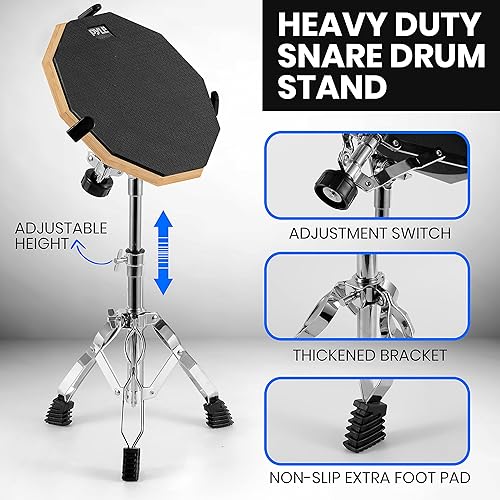 PYLE

HEAVY DUTY SNARE DRUM STAND

ADJUSTABLE HEIGHT

ADJUSTMENT SWITCH

THICKENED BRACKET

NON-SLIP EXTRA FOOT PAD