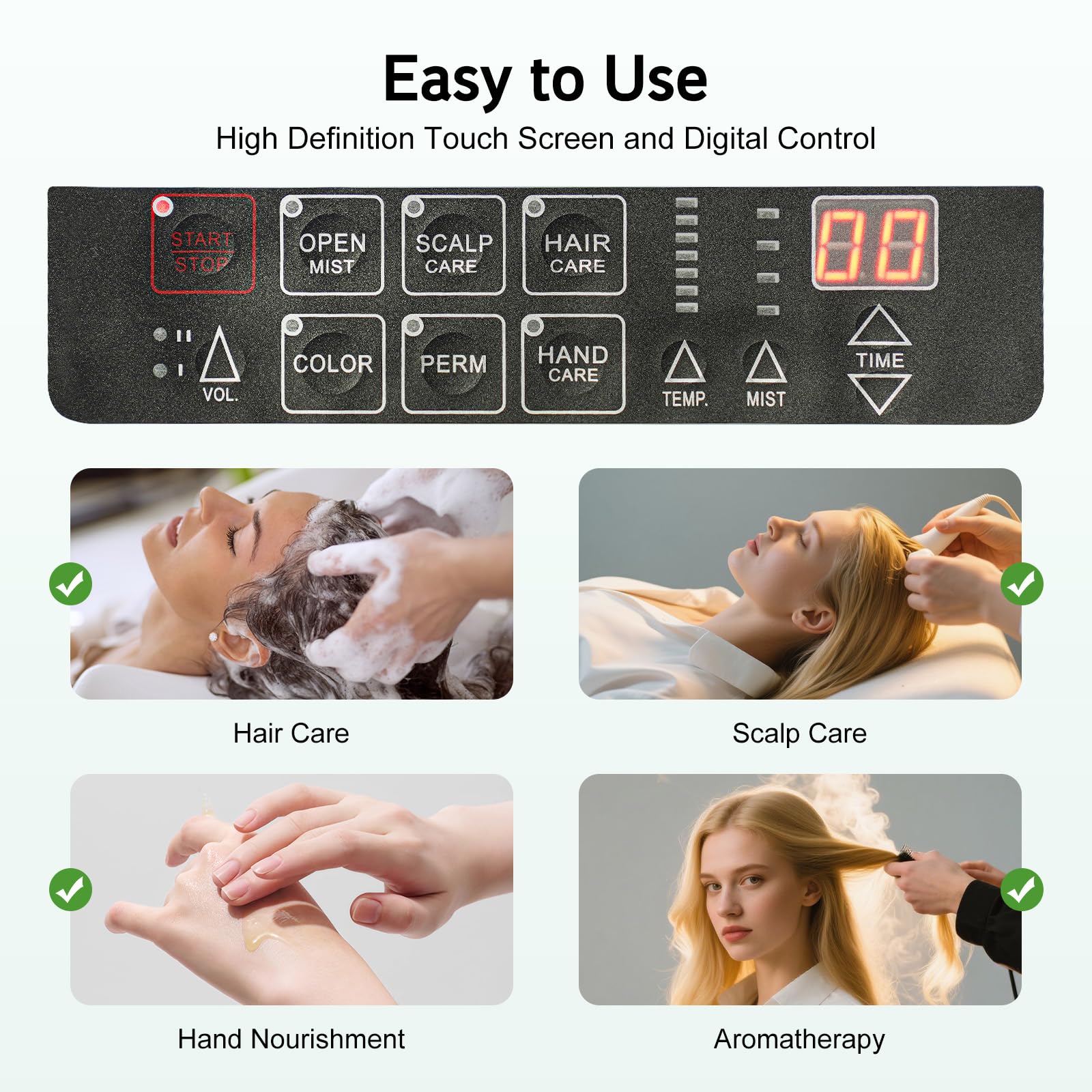 Easy to Use

High Definition Touch Screen and Digital Control

START
STOP

OPEN
MIST

SCALP
CARE

HAIR
CARE

00

II
I
VOL.

COLOR

PERM

HAND
CARE

TEMP.

MIST

TIME

Hair Care

Scalp Care

Hand Nourishment

Aromatherapy