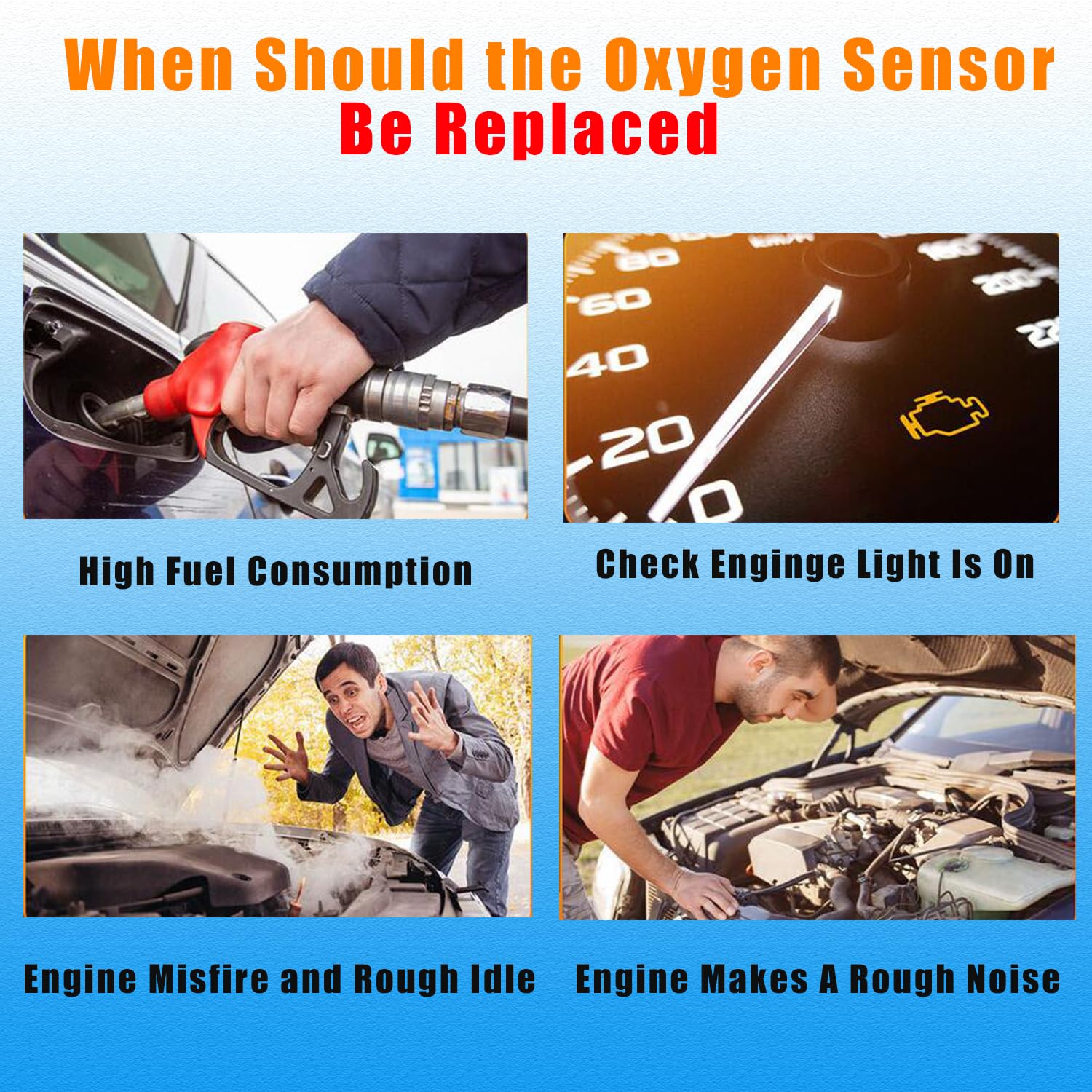 When Should the Oxygen Sensor
Be Replaced

80
60
40
20
0

High Fuel Consumption

Check Enginge Light Is On

Engine Misfire and Rough Idle

Engine Makes A Rough Noise