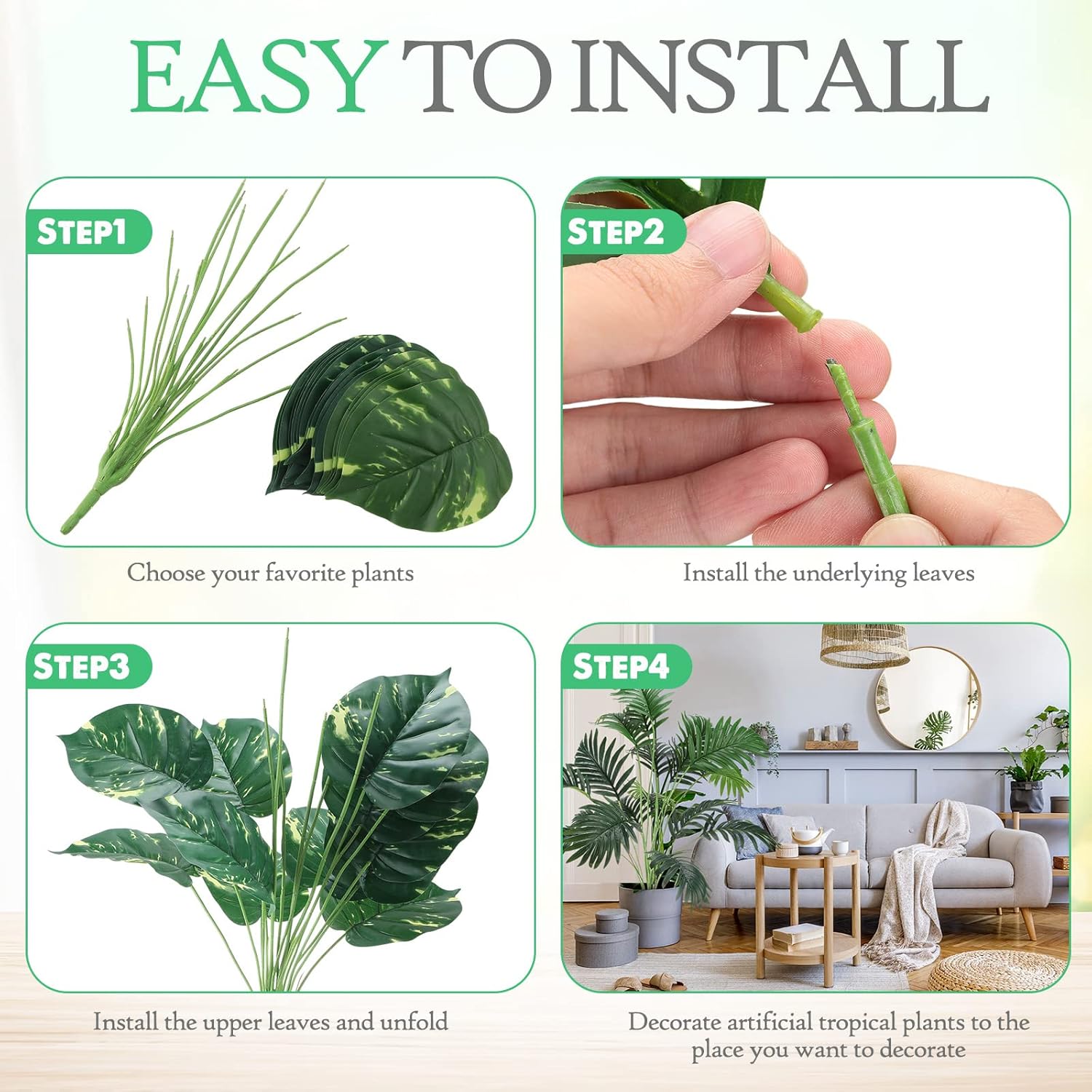 EASY TO INSTALL

STEP1

Choose your favorite plants

STEP2

Install the underlying leaves

STEP3

Install the upper leaves and unfold

STEP4

Decorate artificial tropical plants to the place you want to decorate