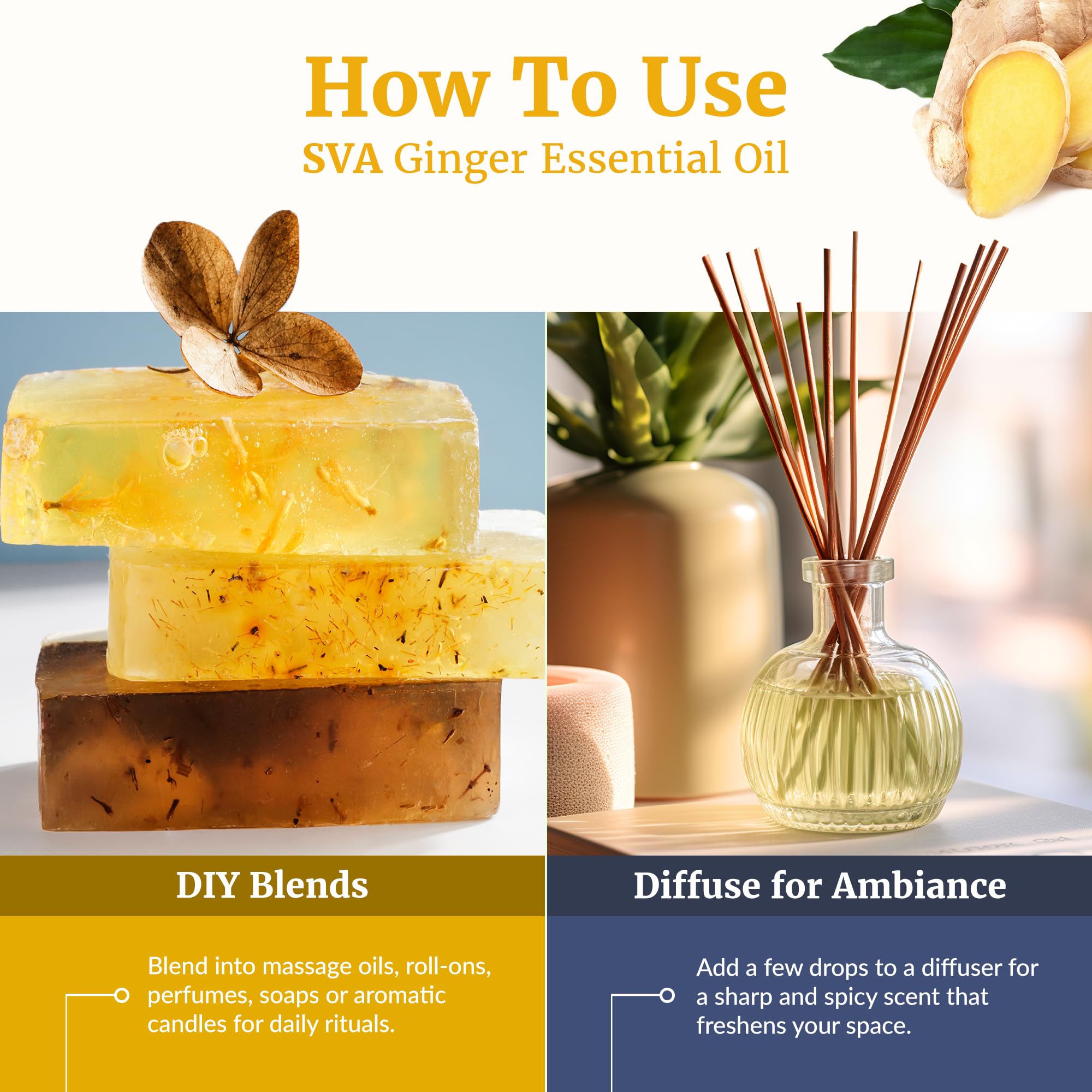 How To Use
SVA Ginger Essential Oil

DIY Blends

Blend into massage oils, roll-ons, perfumes, soaps or aromatic candles for daily rituals.

Diffuse for Ambiance

Add a few drops to a diffuser for a sharp and spicy scent that freshens your space.