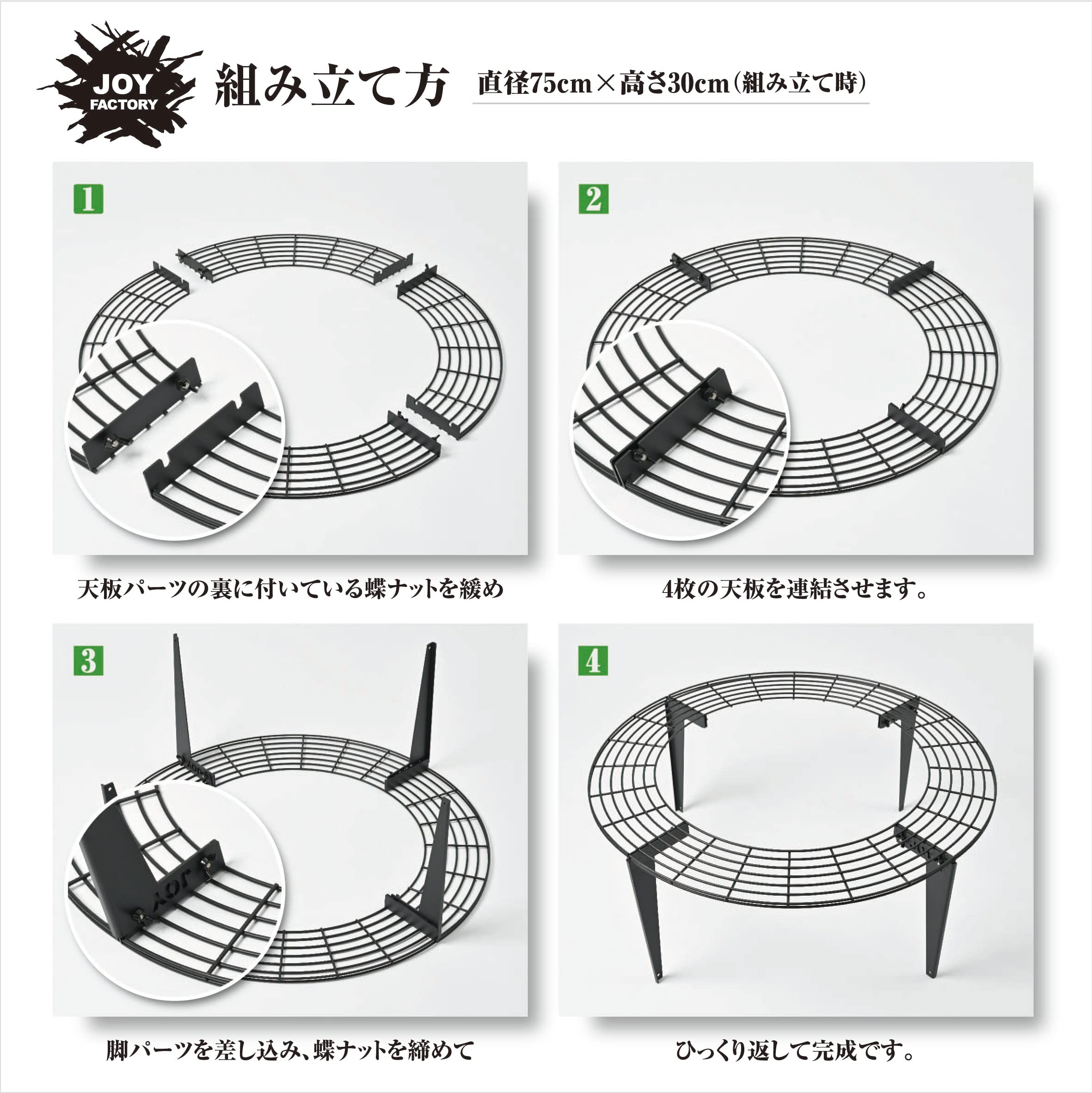 JOY FACTORY

組み立て方

直径75cm×高さ30cm(組み立て時)

1

天板パーツの裏に付いている蝶ナットを緩め

2

4枚の天板を連結させます。

3

JOY

脚パーツを差し込み、蝶ナットを締めて

4

ひっくり返して完成です。