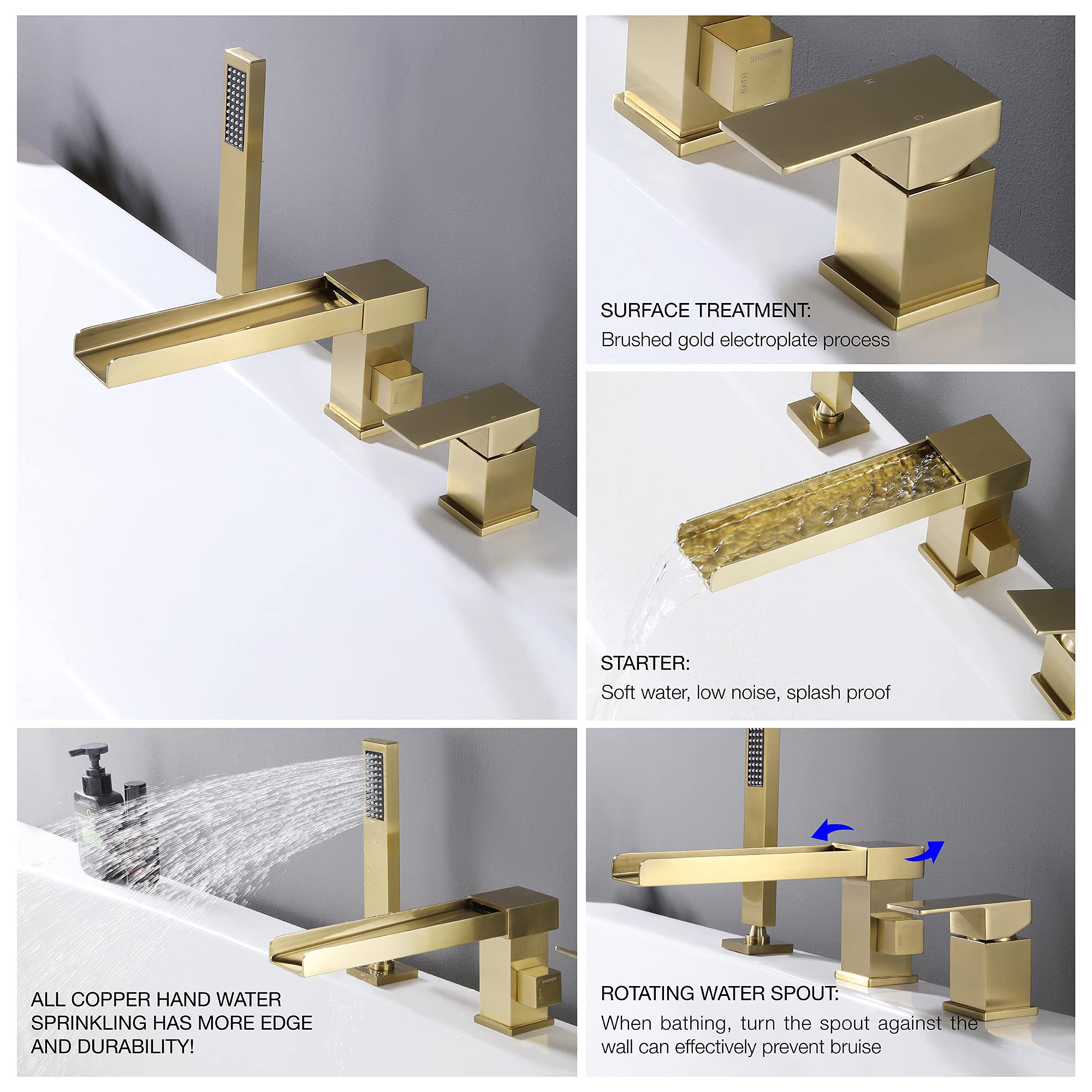 SHOWER
BATH
H
C

SURFACE TREATMENT:
Brushed gold electroplate process

STARTER:
Soft water, low noise, splash proof

ALL COPPER HAND WATER SPRINKLING HAS MORE EDGE AND DURABILITY!

ROTATING WATER SPOUT:
When bathing, turn the spout against the wall can effectively prevent bruise