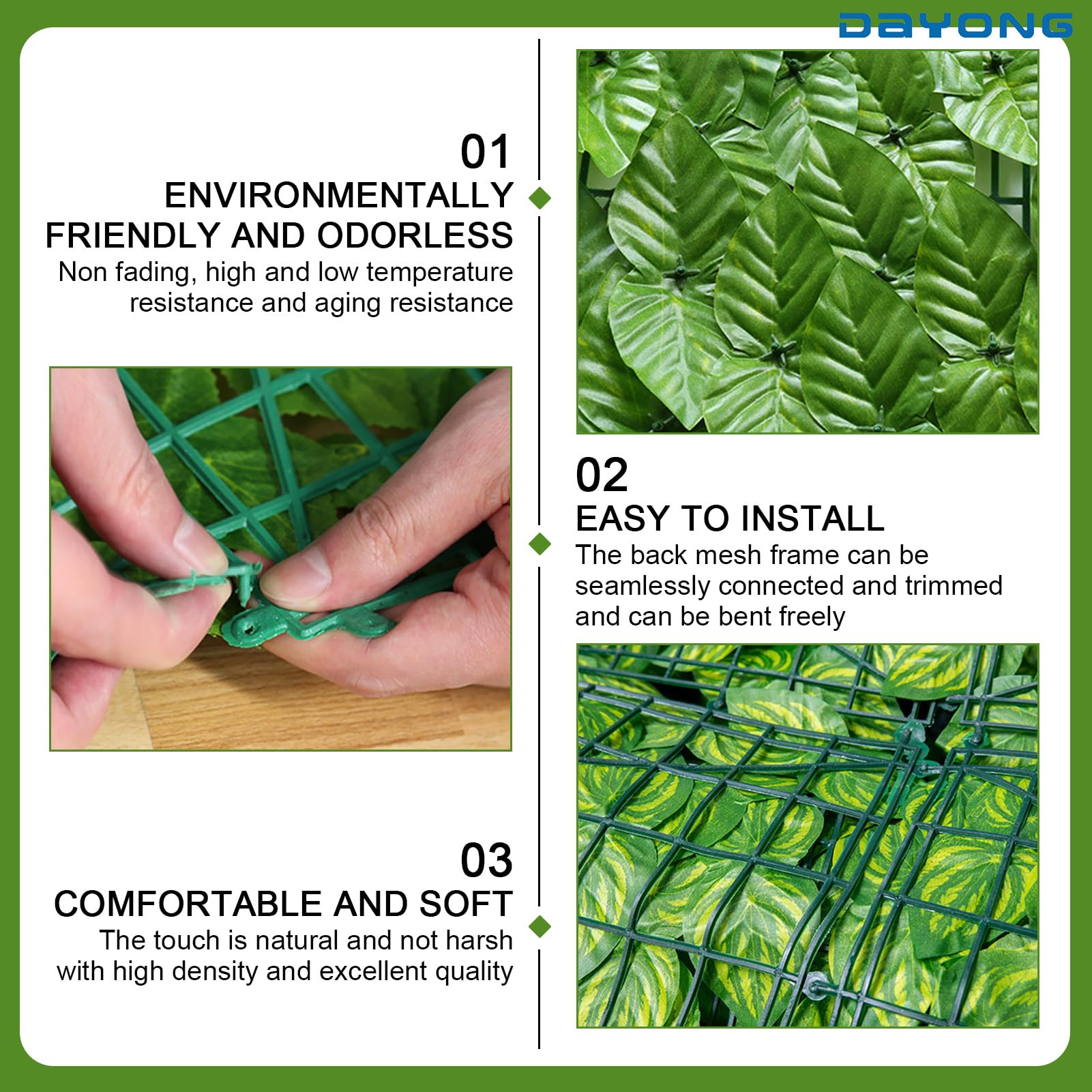 DAYONG

01
ENVIRONMENTALLY FRIENDLY AND ODORLESS
Non fading, high and low temperature resistance and aging resistance

02
EASY TO INSTALL
The back mesh frame can be seamlessly connected and trimmed and can be bent freely

03
COMFORTABLE AND SOFT
The touch is natural and not harsh with high density and excellent quality