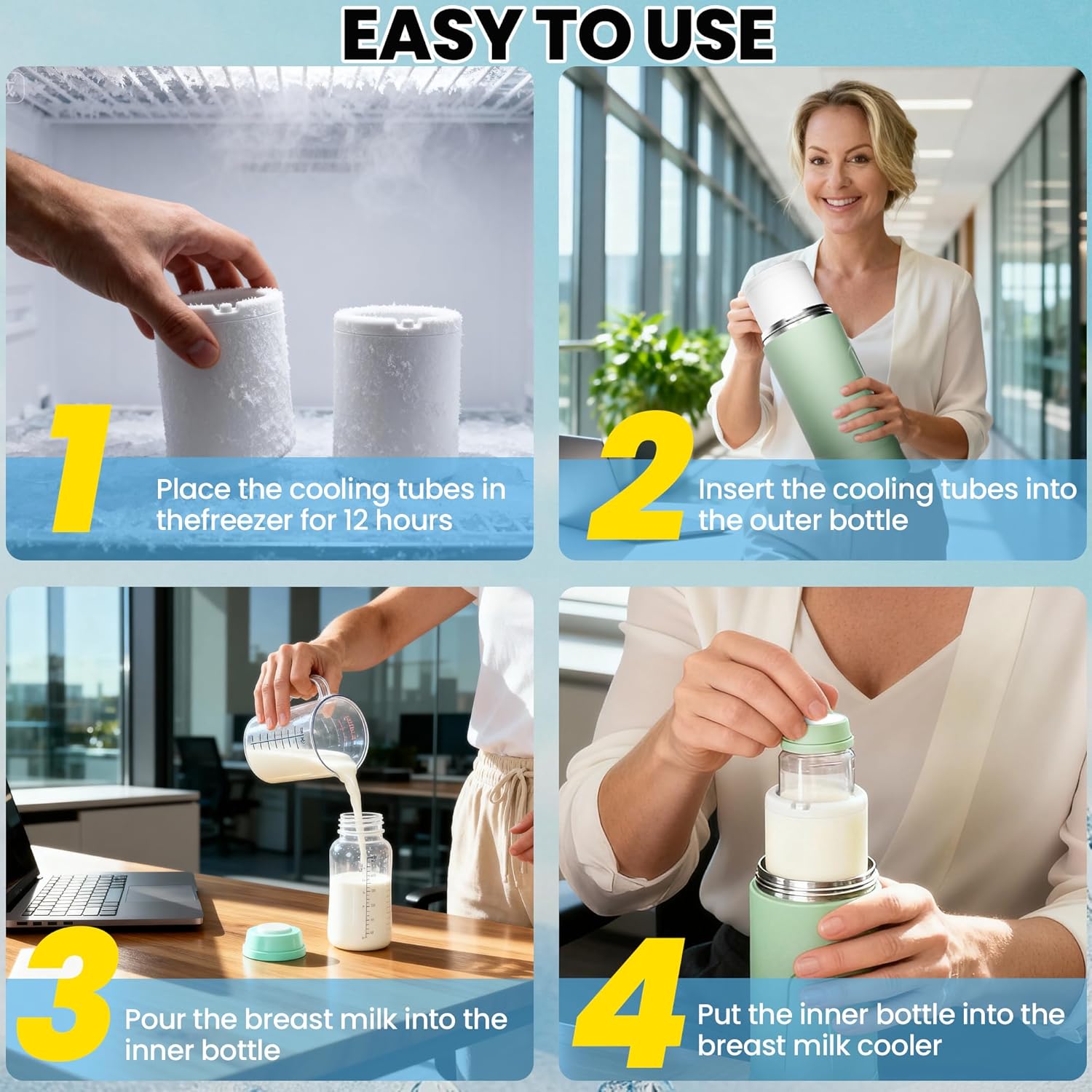 EASY TO USE

1
Place the cooling tubes in thefreezer for 12 hours

2
Insert the cooling tubes into the outer bottle

3
Pour the breast milk into the inner bottle

4
Put the inner bottle into the breast milk cooler