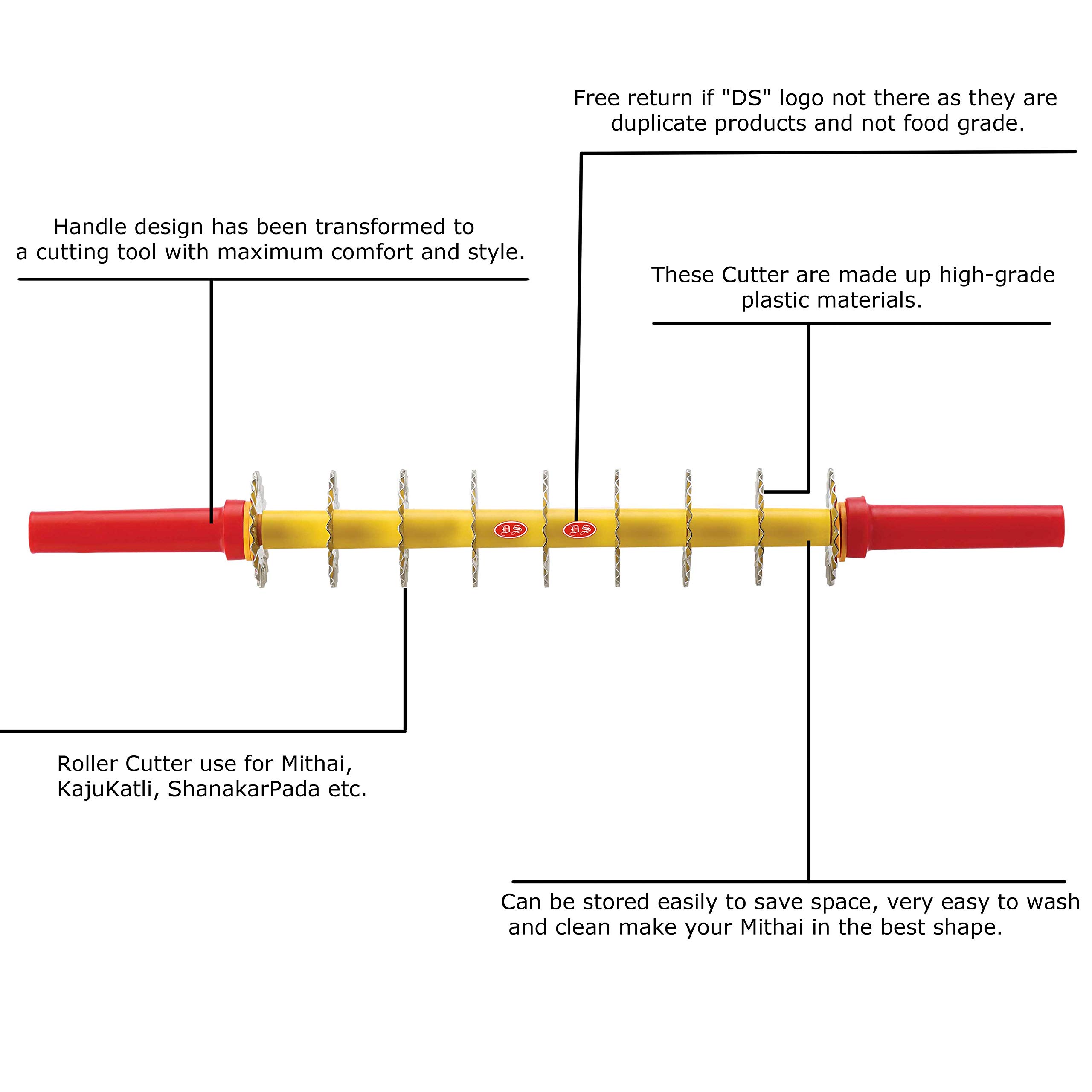 Free return if "DS" logo not there as they are duplicate products and not food grade.

Handle design has been transformed to a cutting tool with maximum comfort and style.

These Cutter are made up high-grade plastic materials.

DS

DS

Roller Cutter use for Mithai, KajuKatli, ShanakarPada etc.

Can be stored easily to save space, very easy to wash and clean make your Mithai in the best shape.