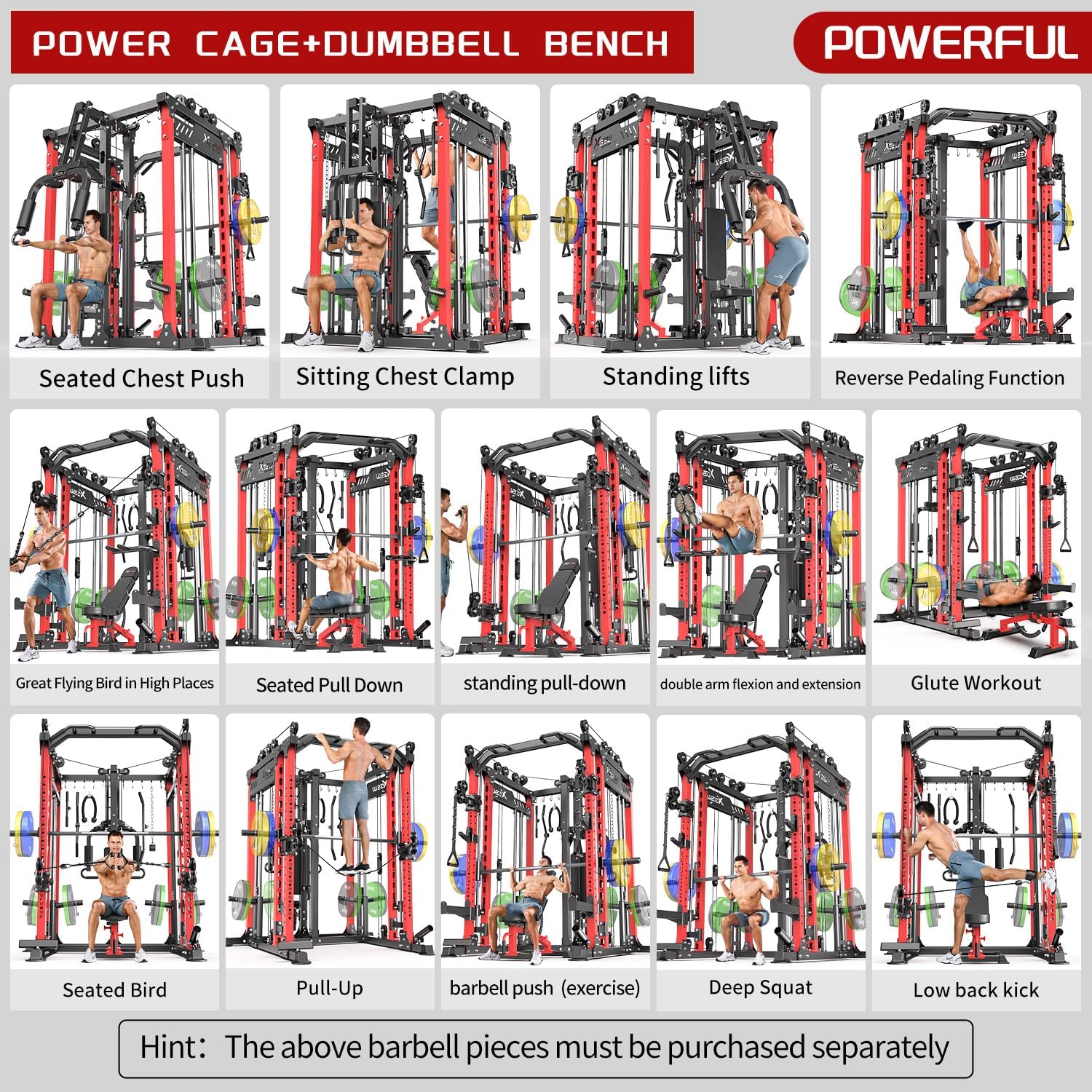 POWER CAGE+DUMBBELL BENCH

POWERFUL

Seated Chest Push

Sitting Chest Clamp

Standing lifts

Reverse Pedaling Function

Great Flying Bird in High Places

Seated Pull Down

standing pull-down

double arm flexion and extension

Glute Workout

Seated Bird

Pull-Up

barbell push (exercise)

Deep Squat

Low back kick

Hint: The above barbell pieces must be purchased separately