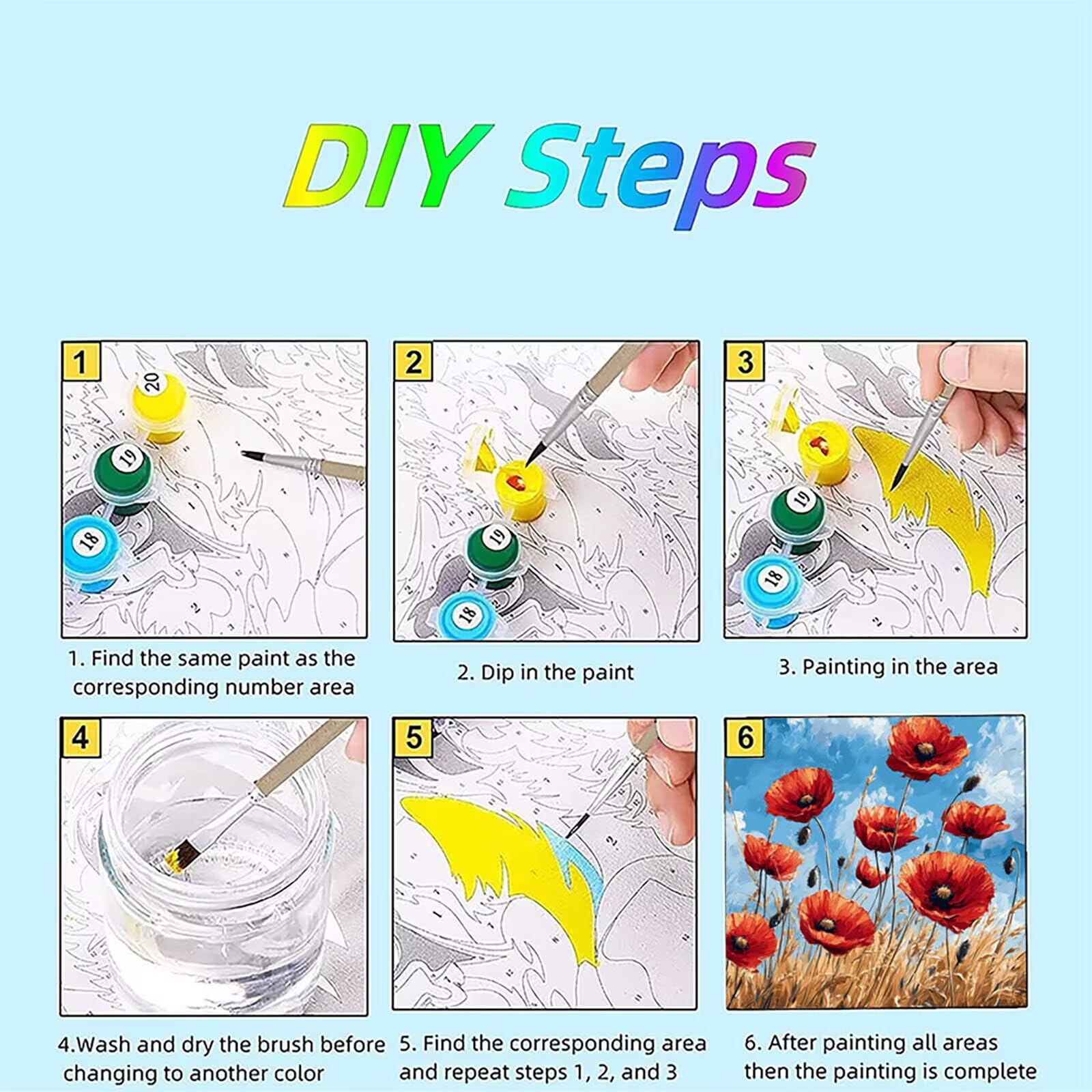 DIY Steps

1

20

19

18

1. Find the same paint as the corresponding number area

2

19

18

2. Dip in the paint

3

19

18

3. Painting in the area

4

4.Wash and dry the brush before changing to another color

5

5. Find the corresponding area and repeat steps 1, 2, and 3

6

6. After painting all areas then the painting is complete