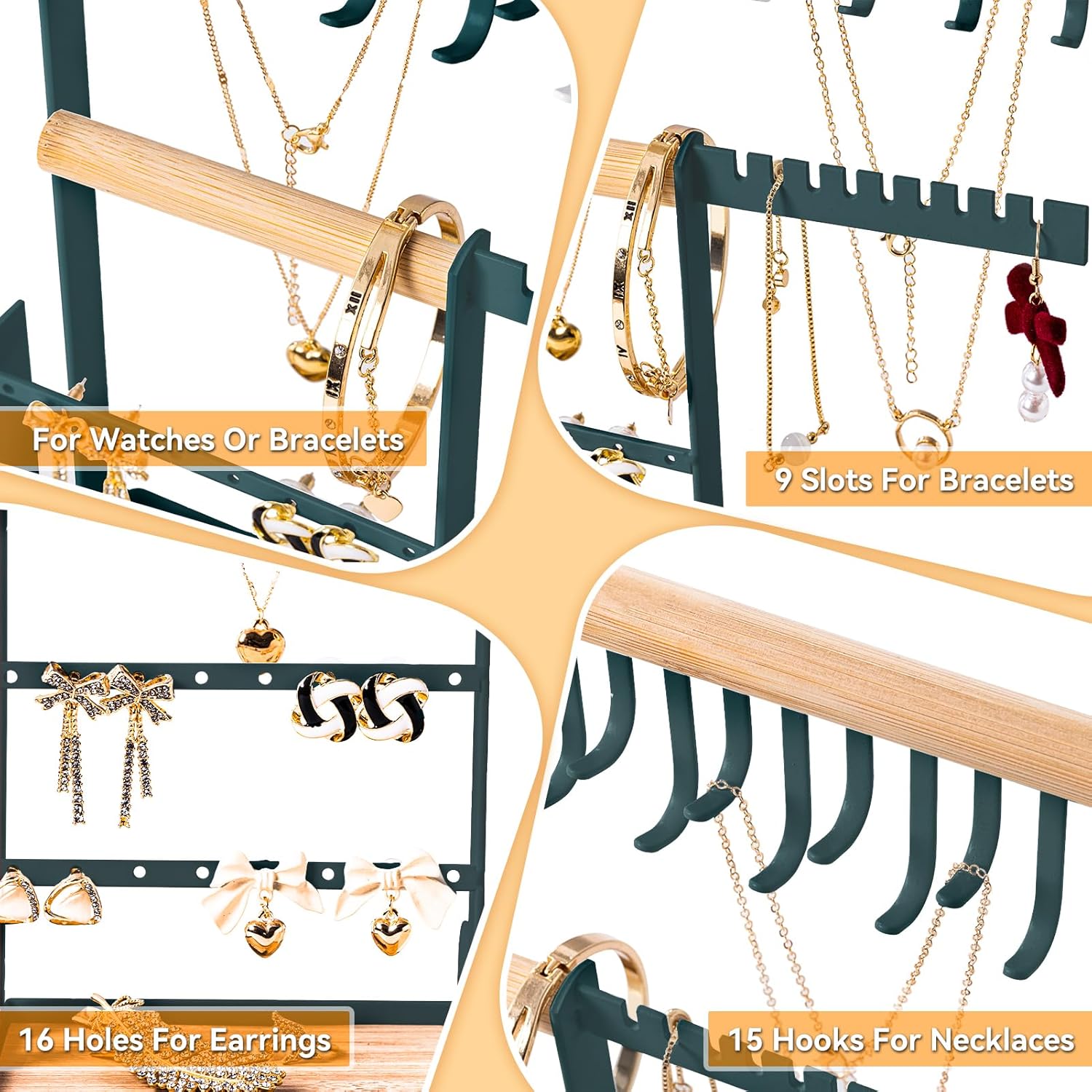 For Watches Or Bracelets

9 Slots For Bracelets

16 Holes For Earrings

15 Hooks For Necklaces