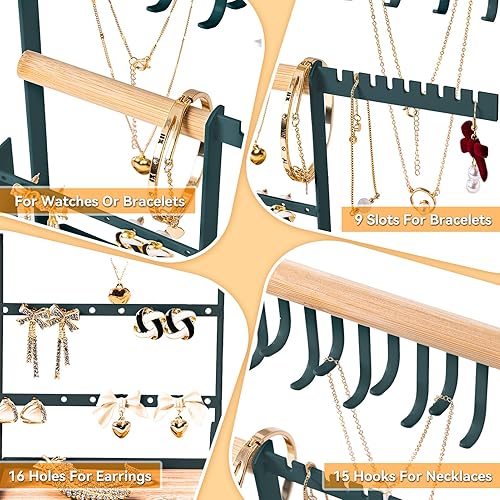 For Watches Or Bracelets

9 Slots For Bracelets

16 Holes For Earrings

15 Hooks For Necklaces