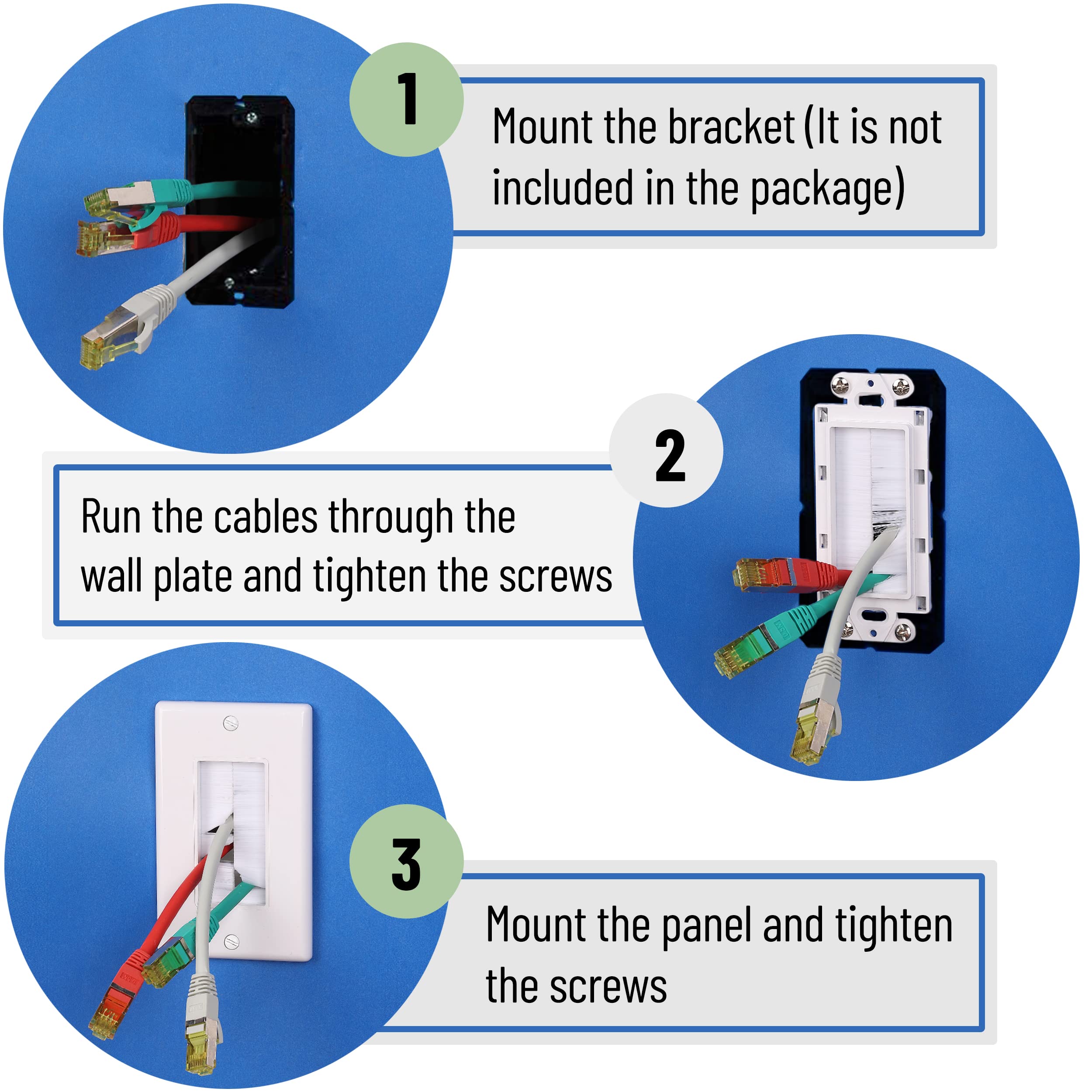 1

Mount the bracket (It is not included in the package)

2

Run the cables through the wall plate and tighten the screws

3

Mount the panel and tighten the screws