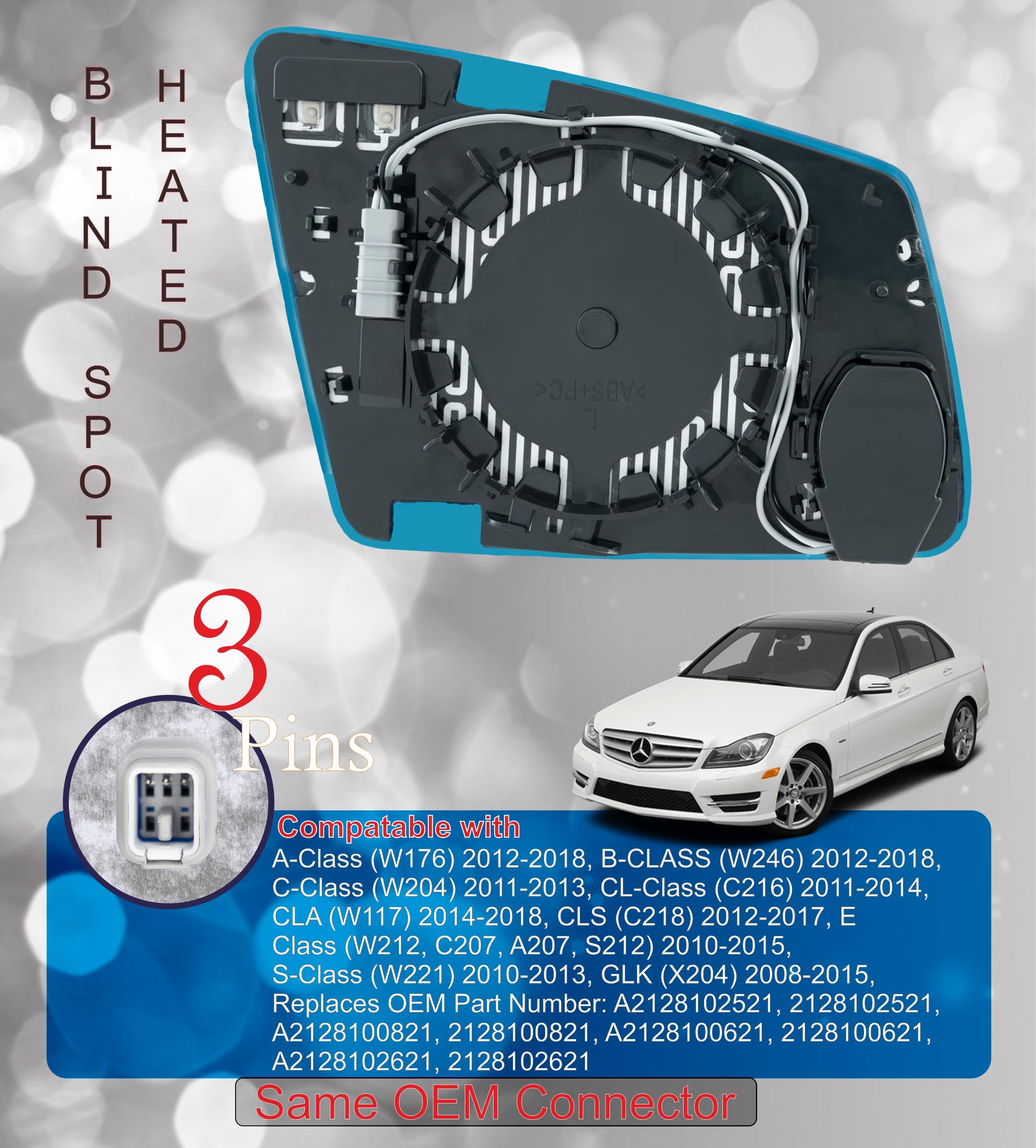 BLIND SPOT

HEATED

>ABS+PC<
L

3 Pins

Compatable with
A-Class (W176) 2012-2018, B-CLASS (W246) 2012-2018, C-Class (W204) 2011-2013, CL-Class (C216) 2011-2014, CLA (W117) 2014-2018, CLS (C218) 2012-2017, E Class (W212, C207, A207, S212) 2010-2015, S-Class (W221) 2010-2013, GLK (X204) 2008-2015, Replaces OEM Part Number: A2128102521, 2128102521, A2128100821, 2128100821, A2128100621, 2128100621, A2128102621, 2128102621

Same OEM Connector