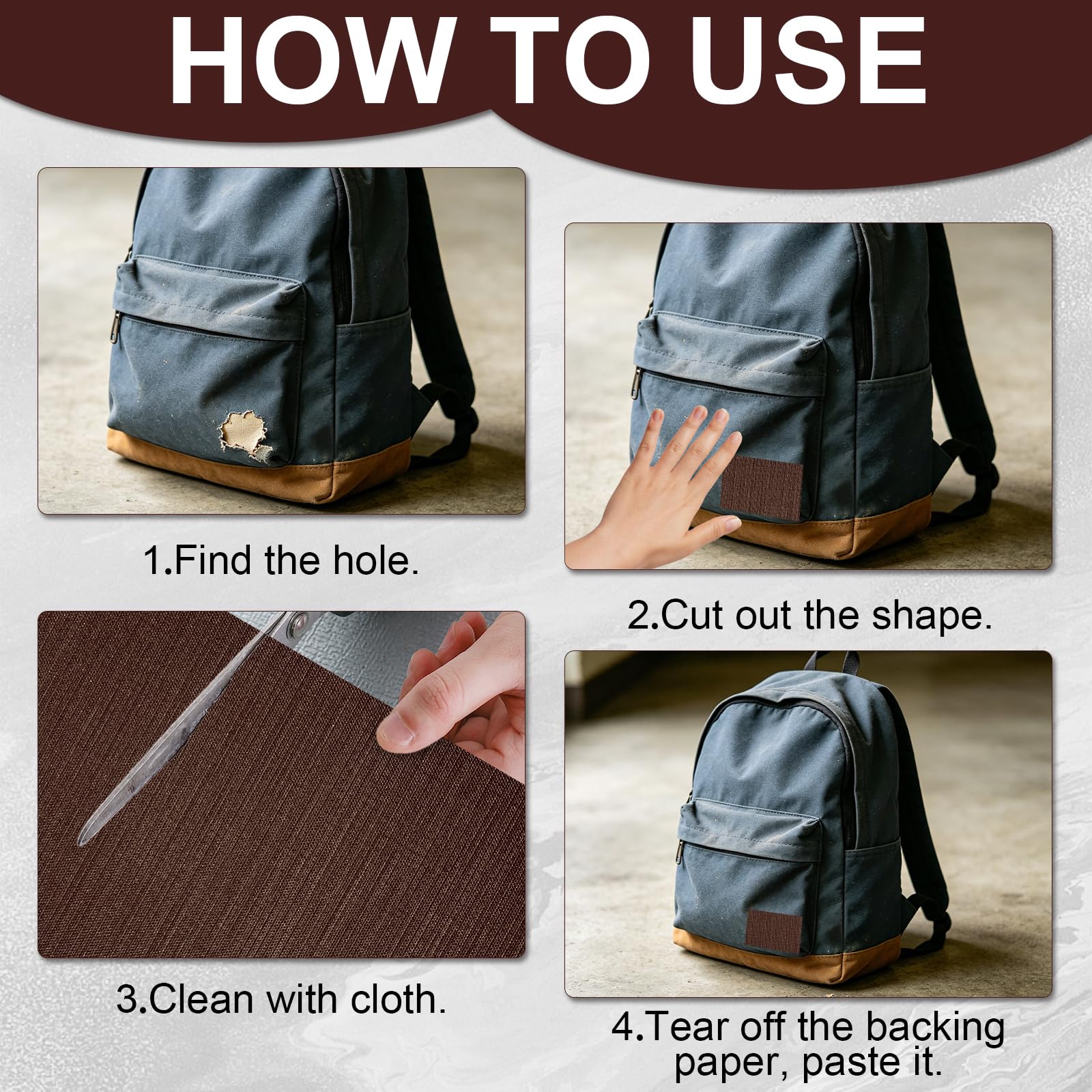 HOW TO USE

1.Find the hole.

2.Cut out the shape.

3.Clean with cloth.

4.Tear off the backing paper, paste it.