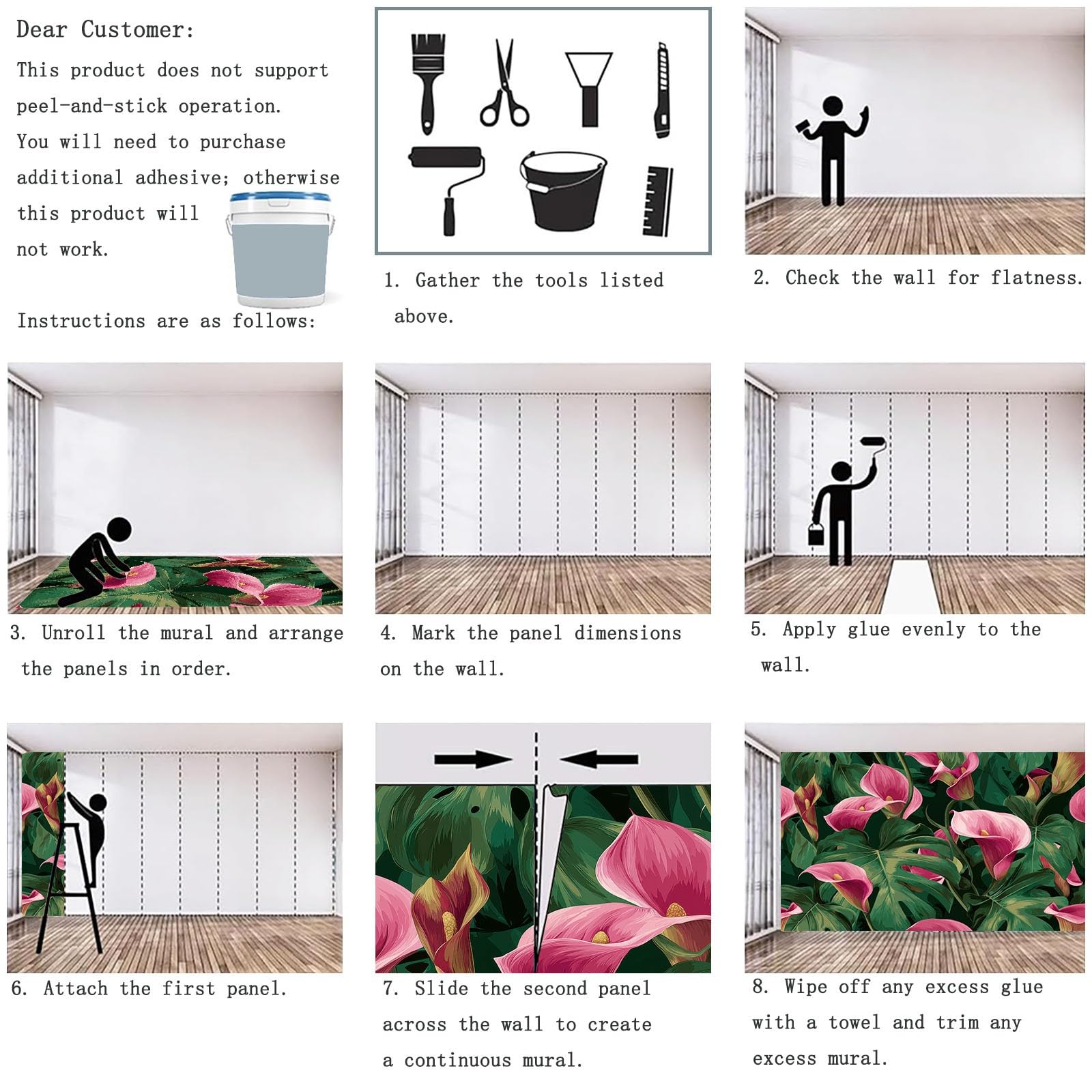 Dear Customer:

This product does not support peel-and-stick operation. You will need to purchase additional adhesive; otherwise this product will not work.

Instructions are as follows:

1. Gather the tools listed above.

2. Check the wall for flatness.

3. Unroll the mural and arrange the panels in order.

4. Mark the panel dimensions on the wall.

5. Apply glue evenly to the wall.

6. Attach the first panel.

7. Slide the second panel across the wall to create a continuous mural.

8. Wipe off any excess glue with a towel and trim any excess mural.