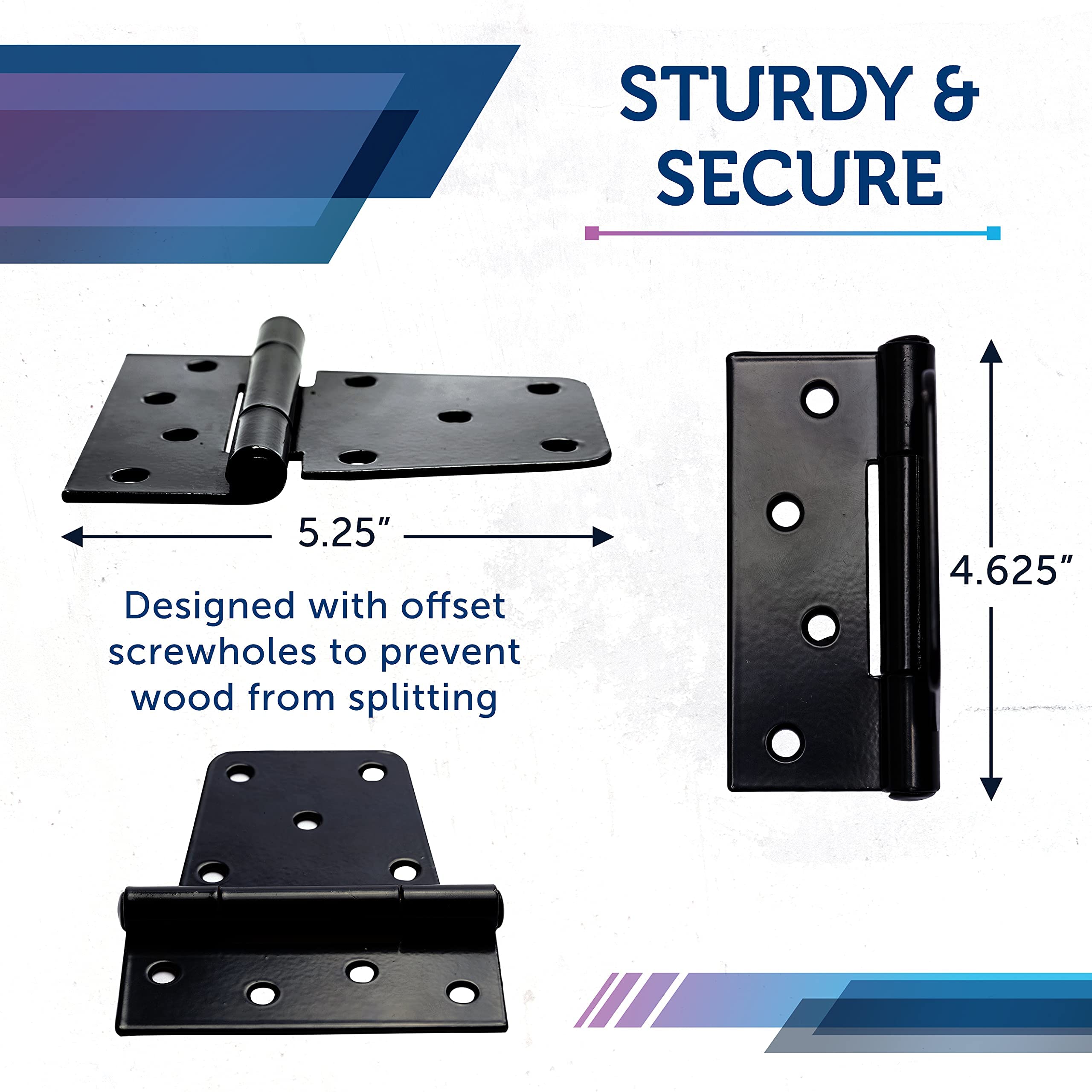 STURDY & SECURE

5.25"

Designed with offset screwholes to prevent wood from splitting

4.625"