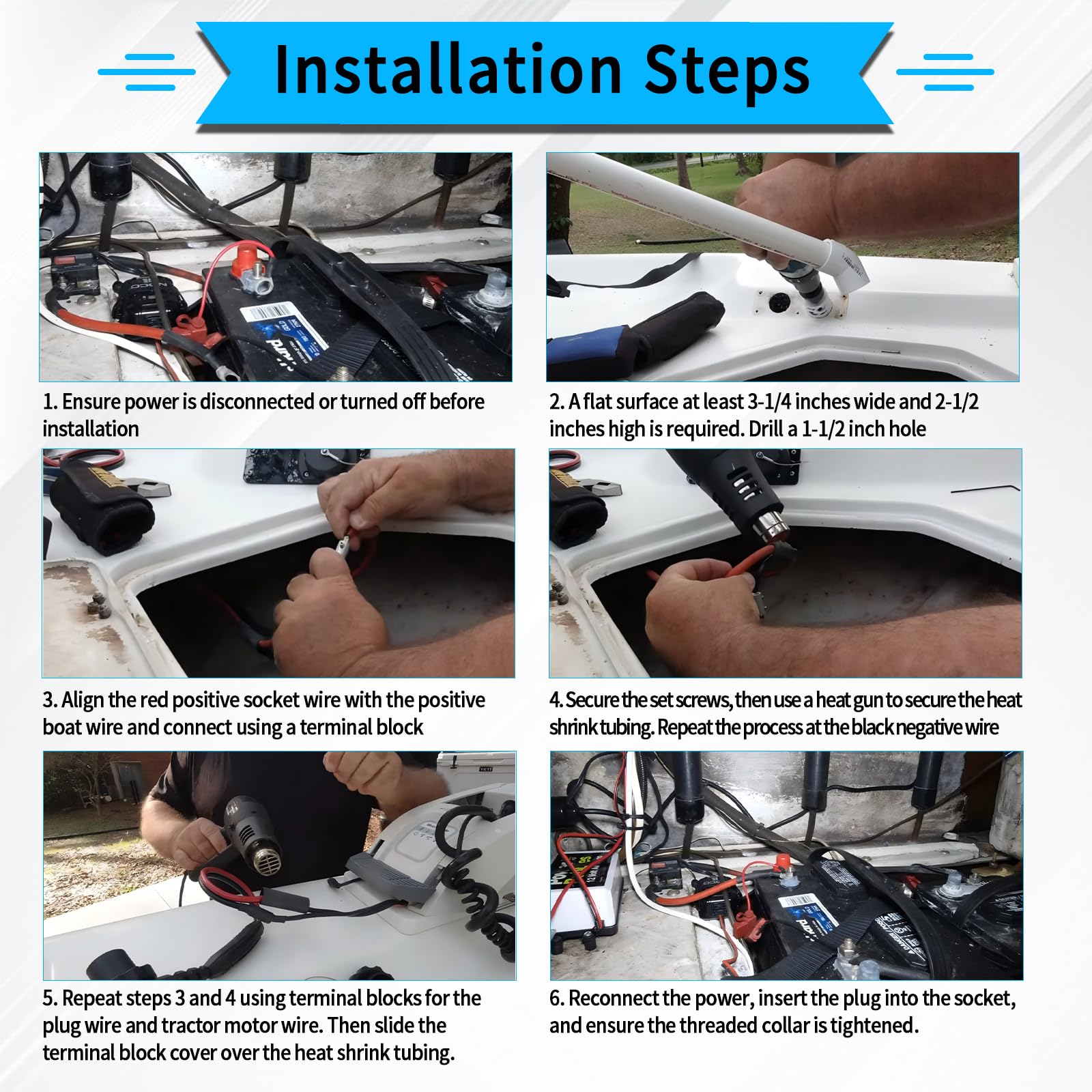 Installation Steps

1. Ensure power is disconnected or turned off before installation

2. A flat surface at least 3-1/4 inches wide and 2-1/2 inches high is required. Drill a 1-1/2 inch hole

3. Align the red positive socket wire with the positive boat wire and connect using a terminal block

4. Secure the set screws, then use a heat gun to secure the heat shrink tubing. Repeat the process at the black negative wire

5. Repeat steps 3 and 4 using terminal blocks for the plug wire and tractor motor wire. Then slide the terminal block cover over the heat shrink tubing.

6. Reconnect the power, insert the plug into the socket, and ensure the threaded collar is tightened.