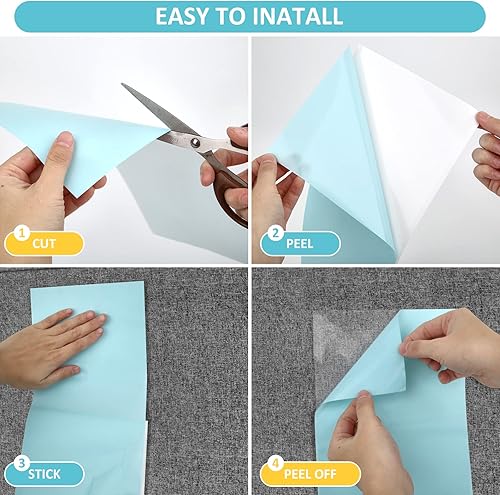 EASY TO INATALL

1 CUT

2 PEEL

3 STICK

4 PEEL OFF