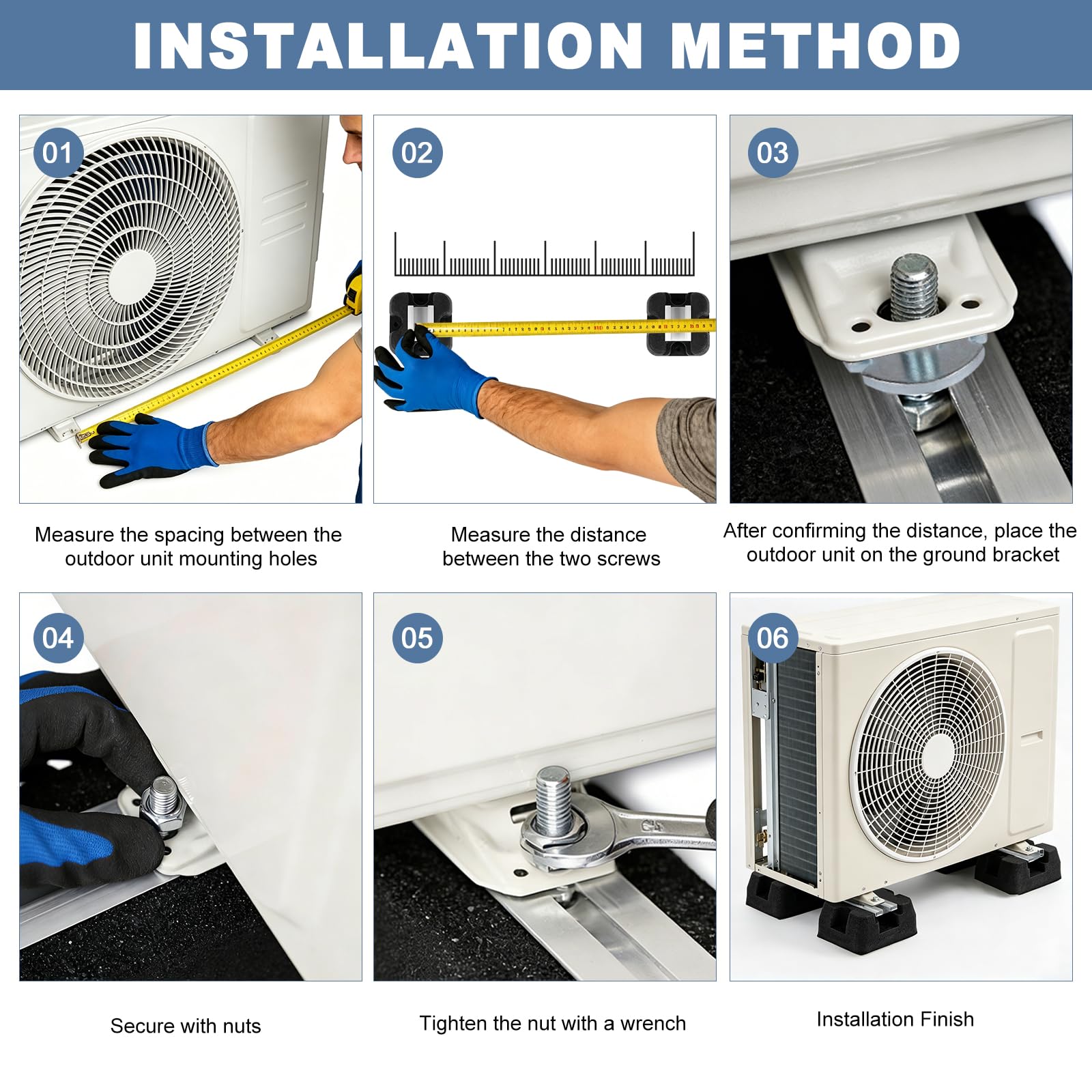 INSTALLATION METHOD

01

Measure the spacing between the outdoor unit mounting holes

02

Measure the distance between the two screws

03

After confirming the distance, place the outdoor unit on the ground bracket

04

Secure with nuts

05

Tighten the nut with a wrench

06

Installation Finish