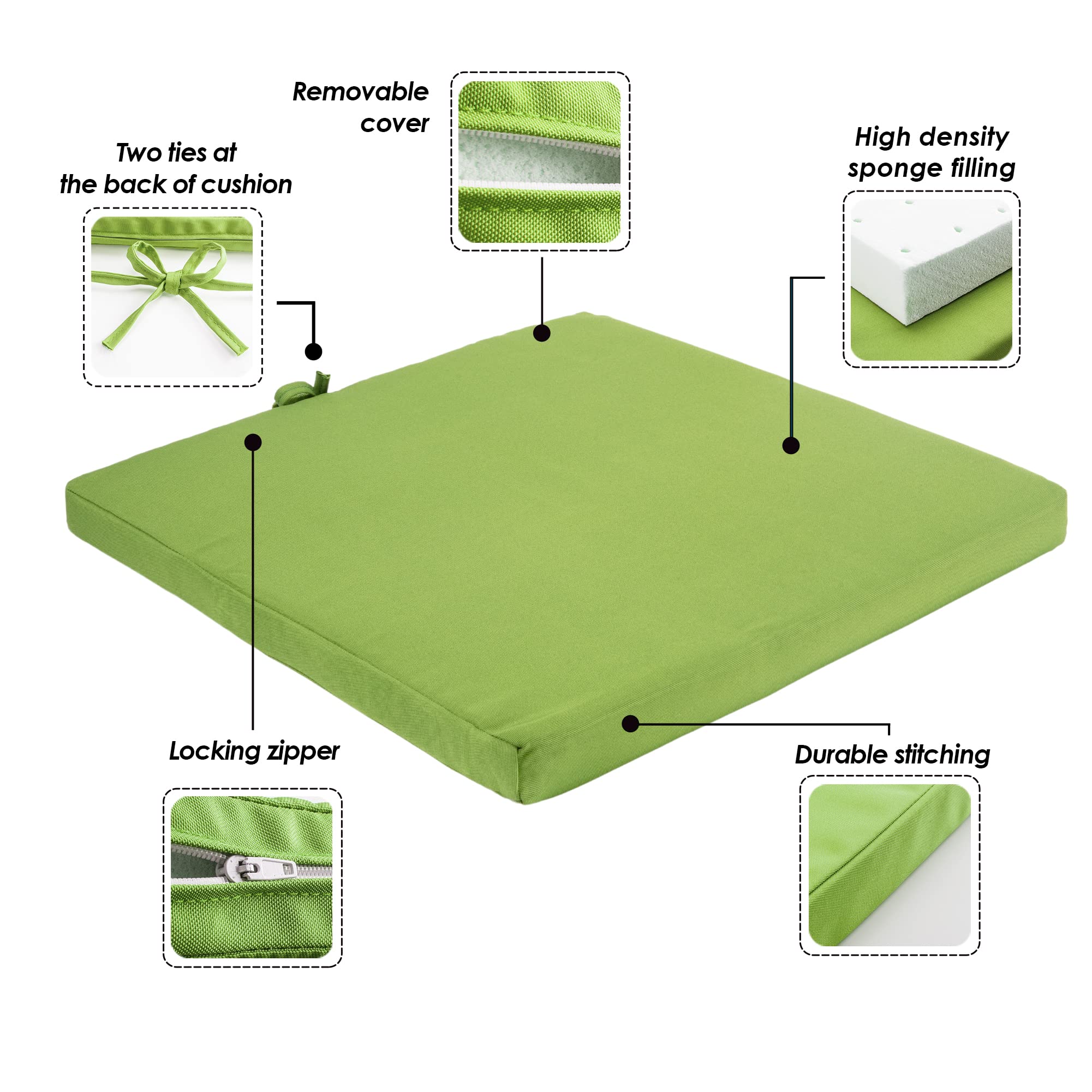 Removable cover

Two ties at the back of cushion

High density sponge filling

Locking zipper

Durable stitching