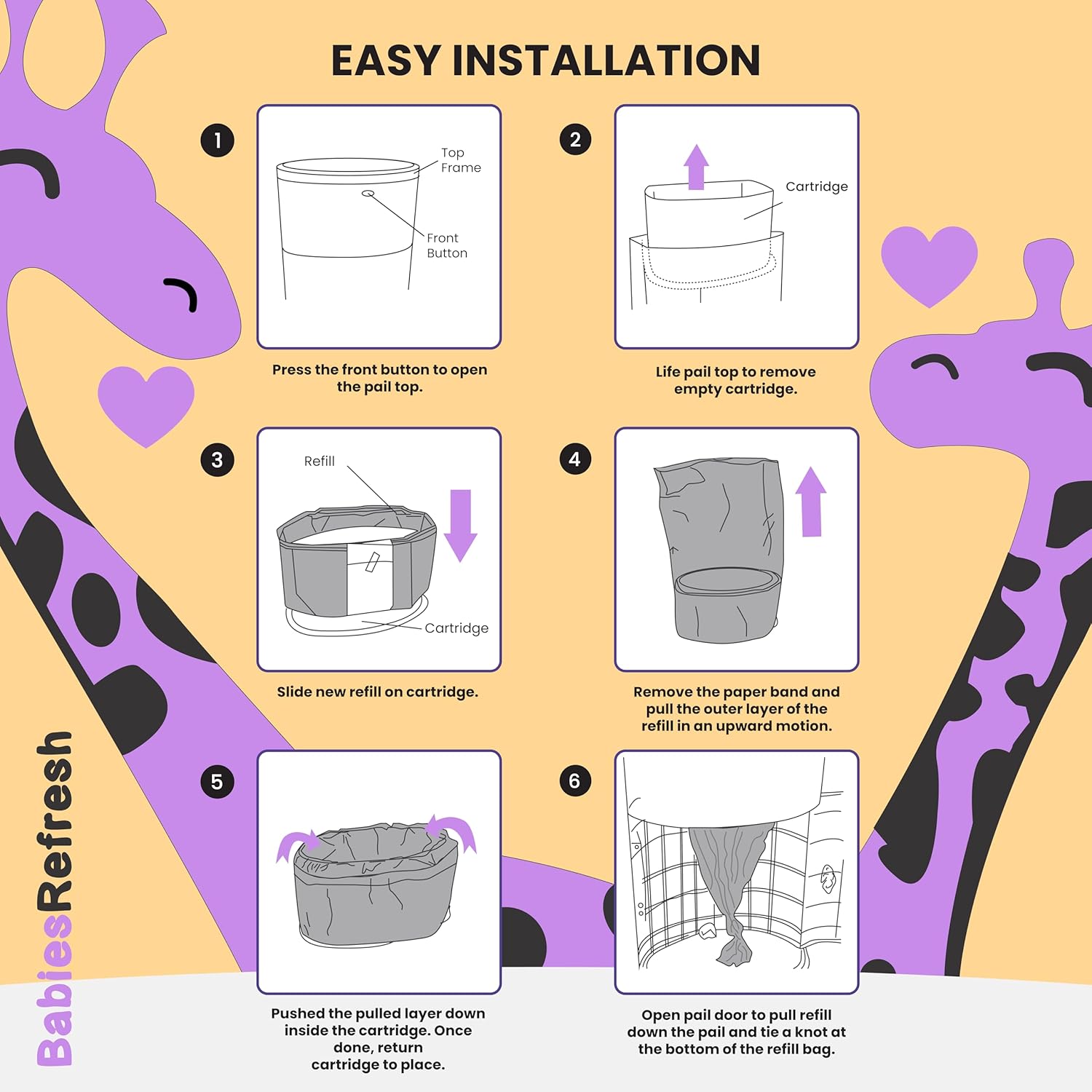 EASY INSTALLATION

1

Top Frame

Front Button

Press the front button to open the pail top.

2

Cartridge

Life pail top to remove empty cartridge.

3

Refill

Cartridge

Slide new refill on cartridge.

4

Remove the paper band and pull the outer layer of the refill in an upward motion.

5

Pushed the pulled layer down inside the cartridge. Once done, return cartridge to place.

6

Open pail door to pull refill down the pail and tie a knot at the bottom of the refill bag.

BabiesRefresh