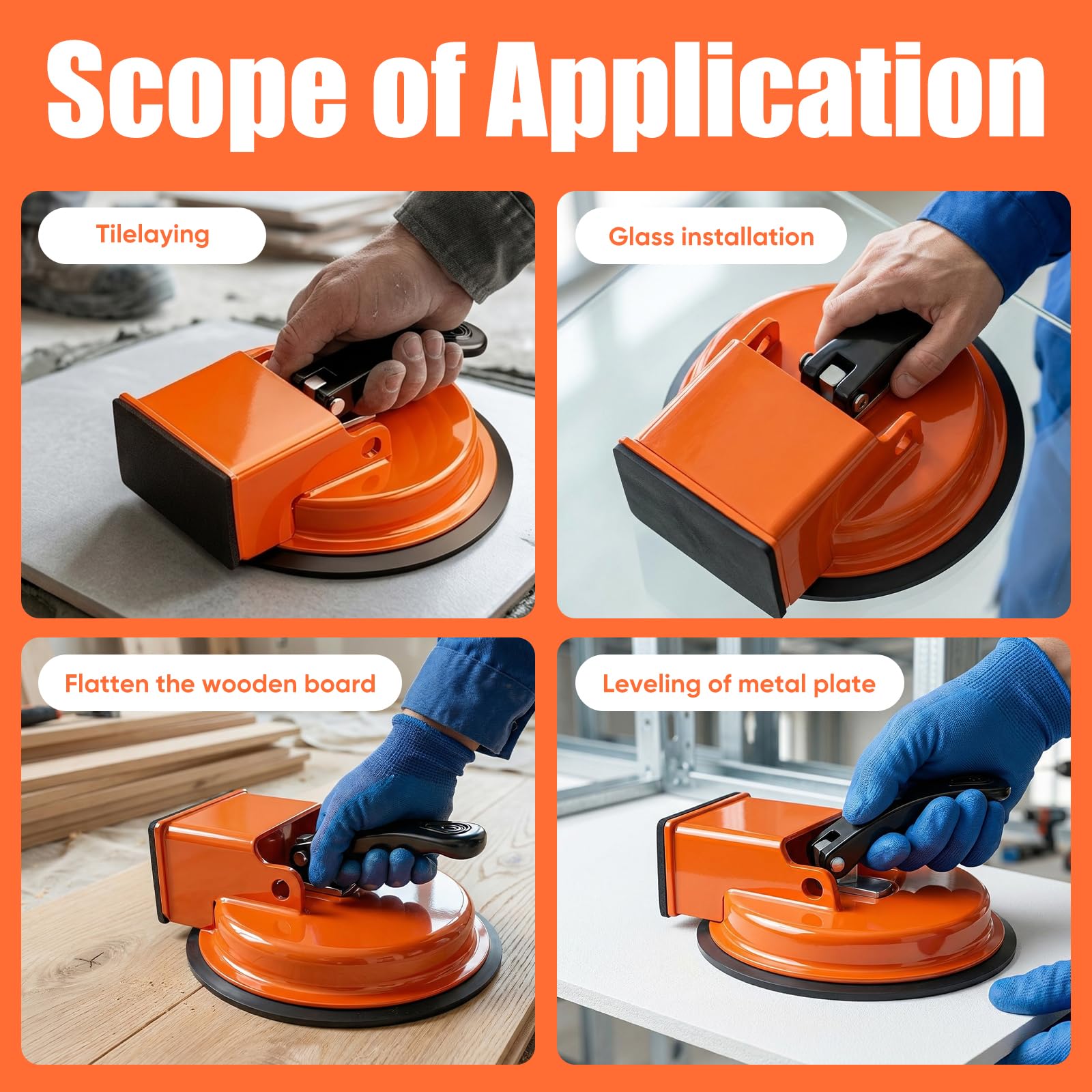 Scope of Application

Tilelaying

Glass installation

Flatten the wooden board

Leveling of metal plate