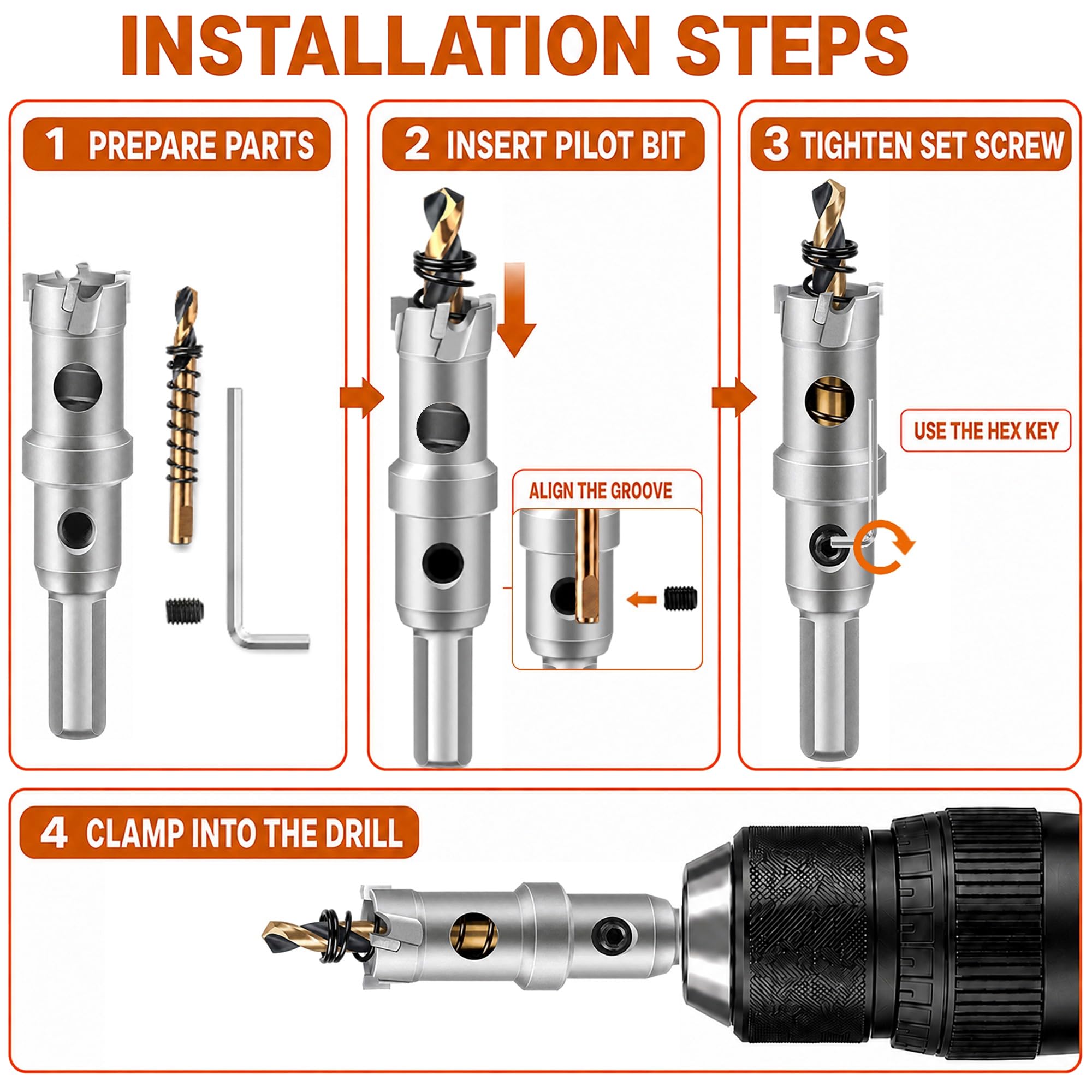 INSTALLATION STEPS

1 PREPARE PARTS

2 INSERT PILOT BIT

ALIGN THE GROOVE

3 TIGHTEN SET SCREW

USE THE HEX KEY

4 CLAMP INTO THE DRILL