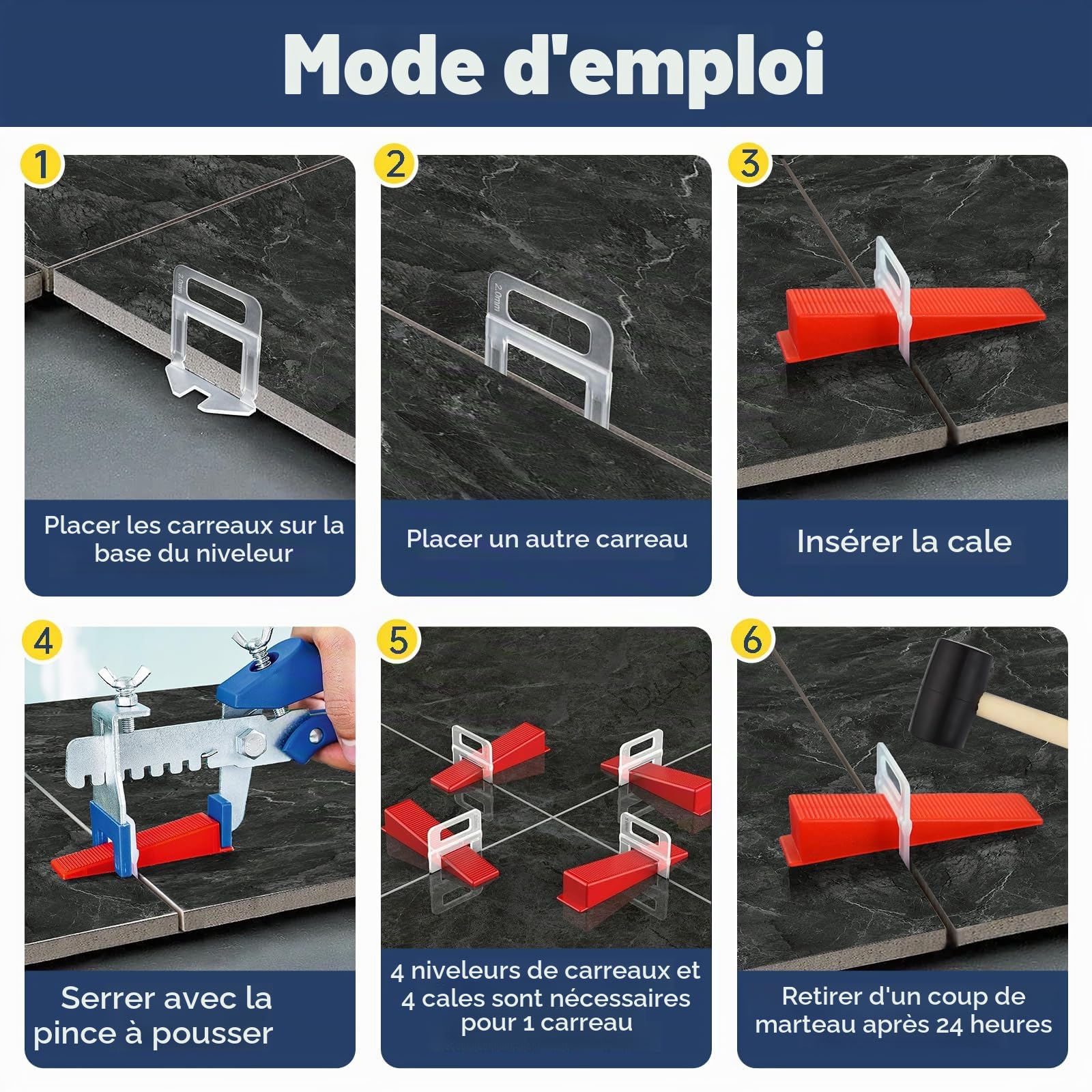 Mode d'emploi

1

2.0mm

Placer les carreaux sur la base du niveleur

2

2.0mm

Placer un autre carreau

3

Insérer la cale

4

Serrer avec la pince à pousser

5

4 niveleurs de carreaux et 4 cales sont nécessaires pour 1 carreau

6

Retirer d'un coup de marteau après 24 heures