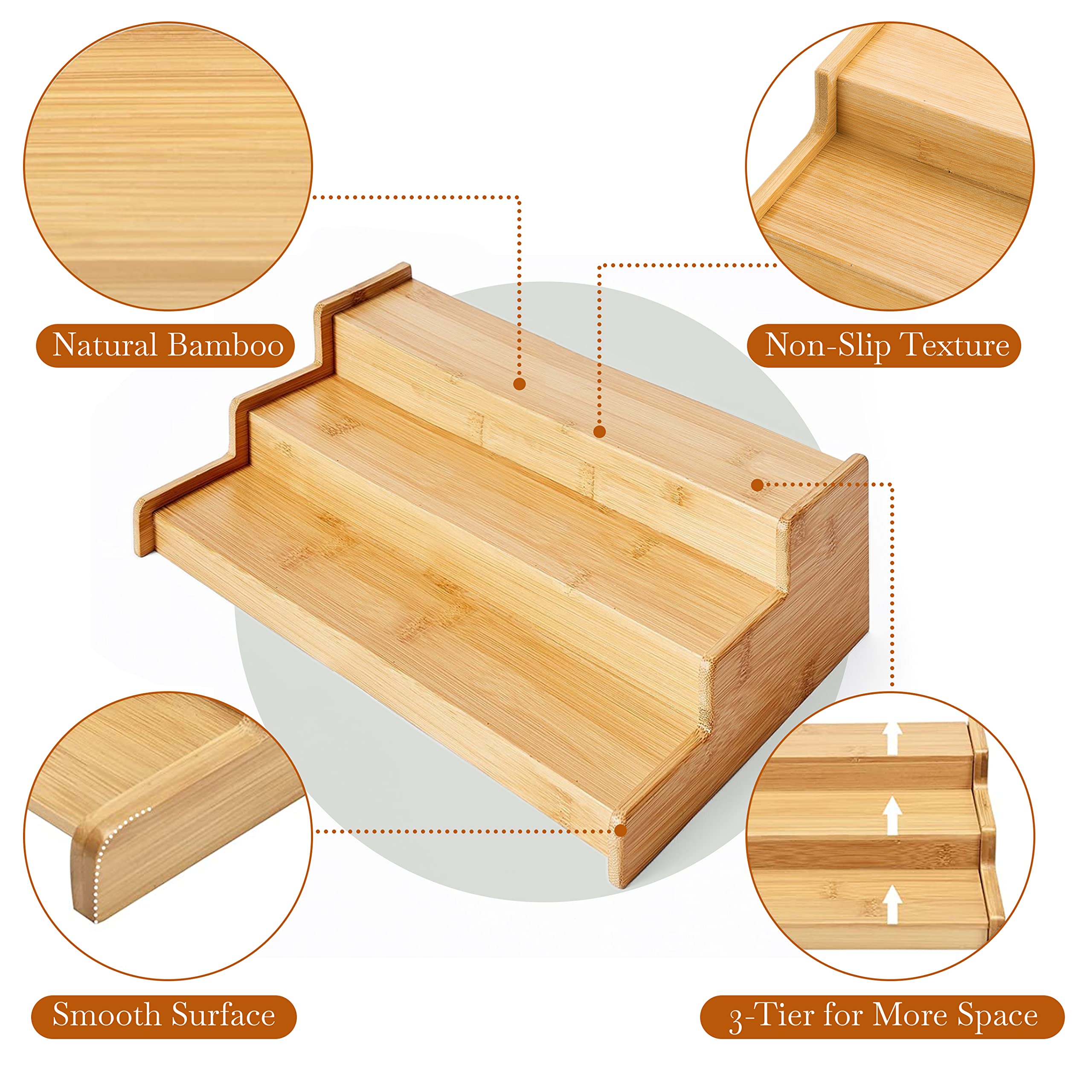 Natural Bamboo

Non-Slip Texture

Smooth Surface

3-Tier for More Space