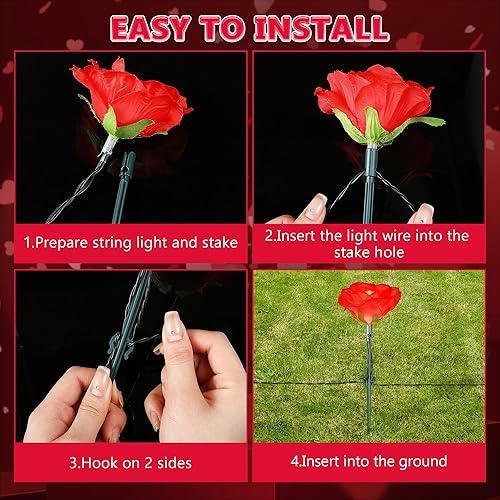 EASY TO INSTALL

1.Prepare string light and stake

2.Insert the light wire into the stake hole

3.Hook on 2 sides

4.Insert into the ground