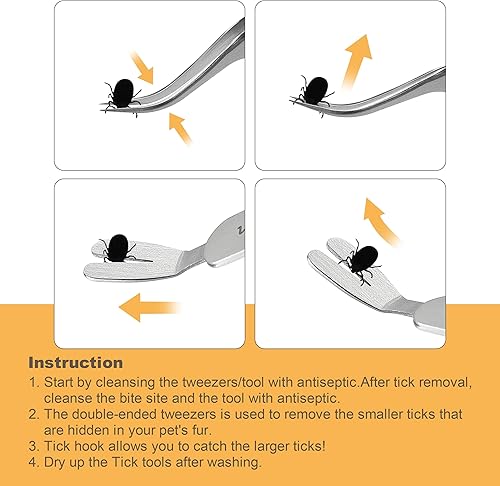 Instruction
1. Start by cleansing the tweezers/tool with antiseptic.After tick removal, cleanse the bite site and the tool with antiseptic.
2. The double-ended tweezers is used to remove the smaller ticks that are hidden in your pet's fur.
3. Tick hook allows you to catch the larger ticks!
4. Dry up the Tick tools after washing.