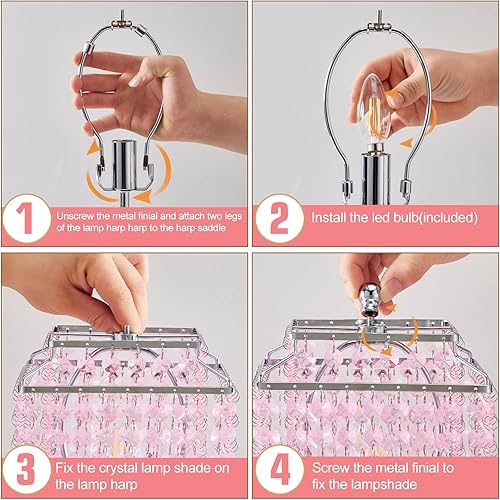 1

Unscrew the metal finial and attach two legs of the lamp harp harp to the harp saddle

2

Install the led bulb(included)

3

Fix the crystal lamp shade on the lamp harp

4

Screw the metal finial to fix the lampshade