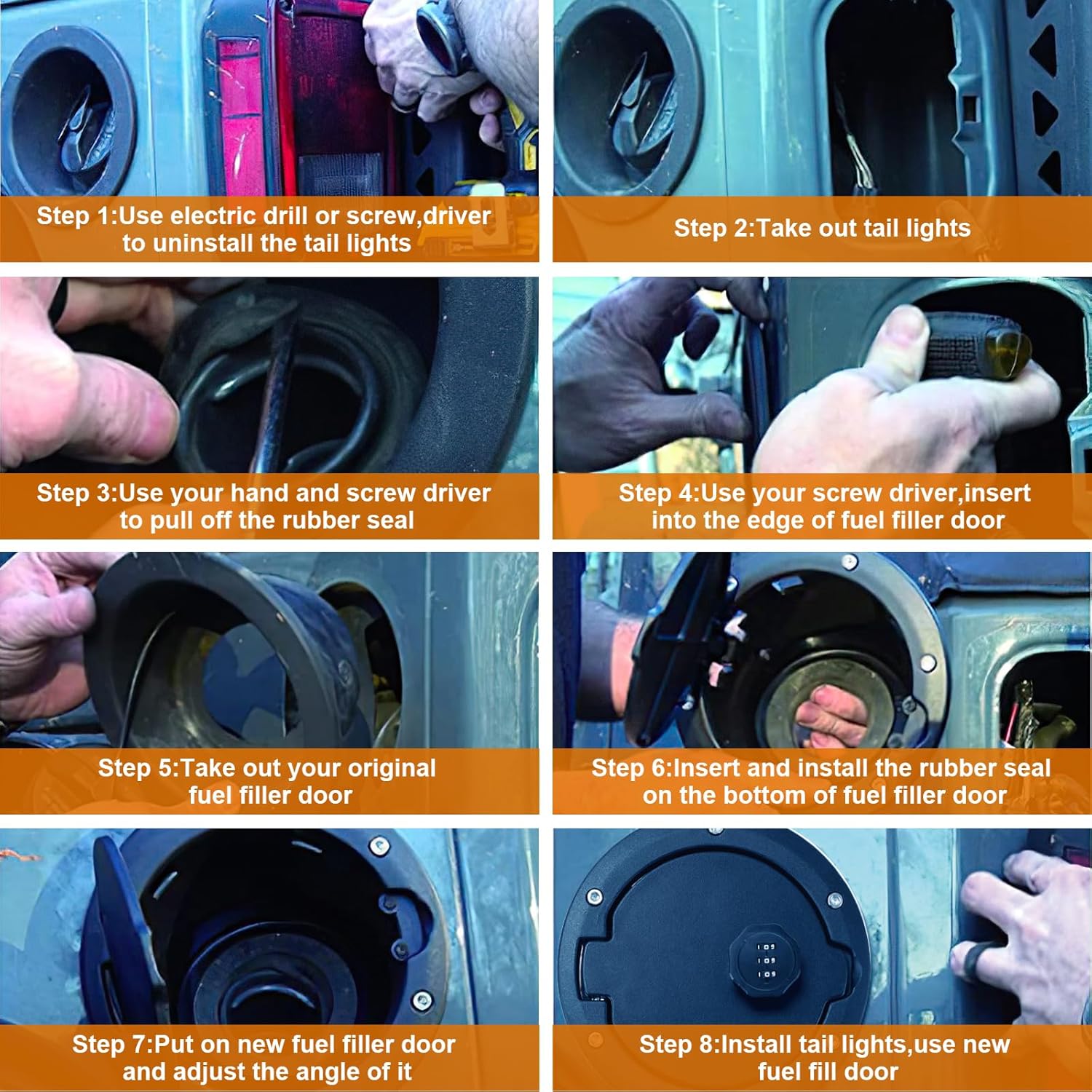 Step 1:Use electric drill or screw,driver to uninstall the tail lights

Step 2:Take out tail lights

Step 3:Use your hand and screw driver to pull off the rubber seal

Step 4:Use your screw driver,insert into the edge of fuel filler door

Step 5:Take out your original fuel filler door

Step 6:Insert and install the rubber seal on the bottom of fuel filler door

Step 7:Put on new fuel filler door and adjust the angle of it

Step 8:Install tail lights,use new fuel fill door