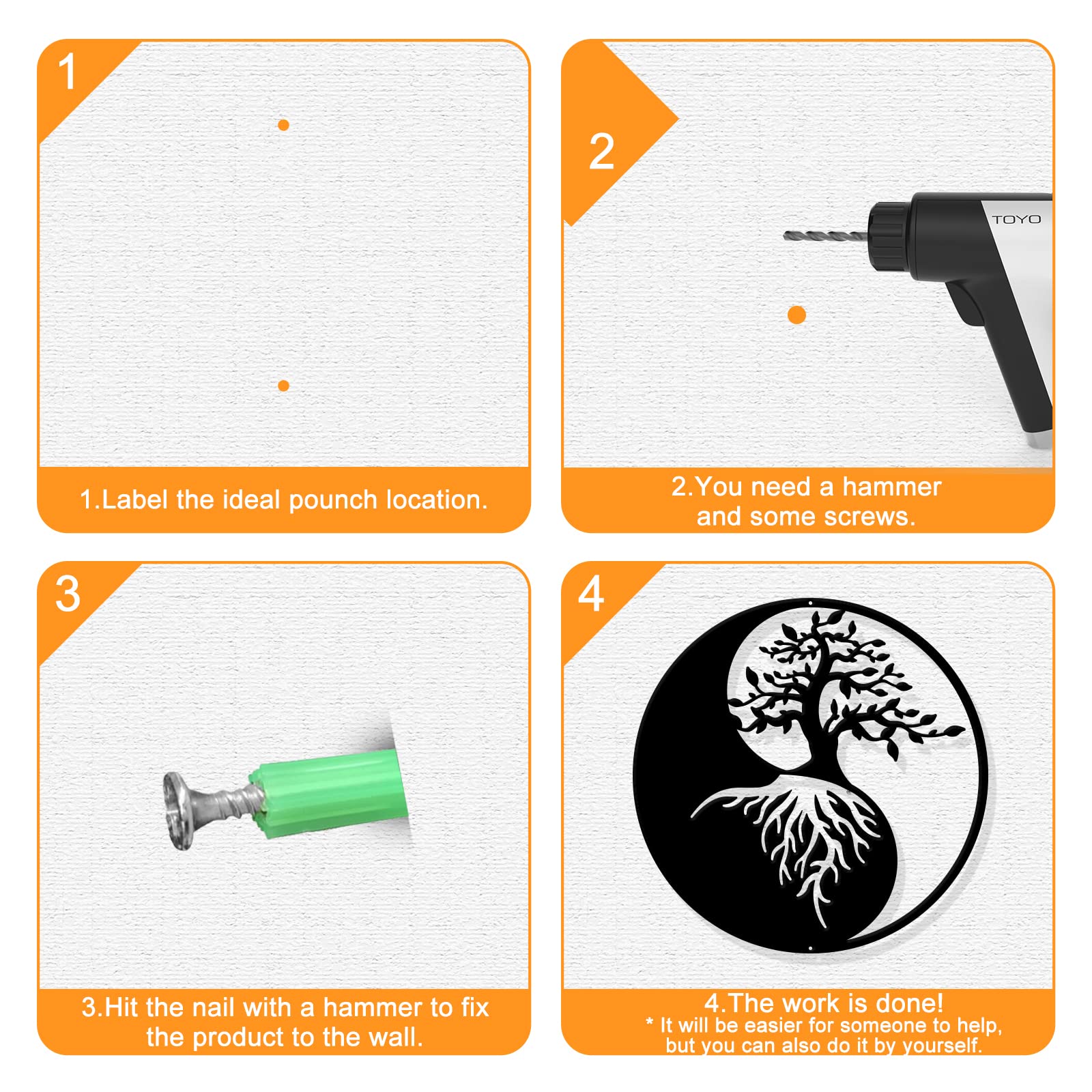 1

1.Label the ideal pounch location.

2

TOYO

2.You need a hammer and some screws.

3

3.Hit the nail with a hammer to fix the product to the wall.

4

4.The work is done!
* It will be easier for someone to help, but you can also do it by yourself.