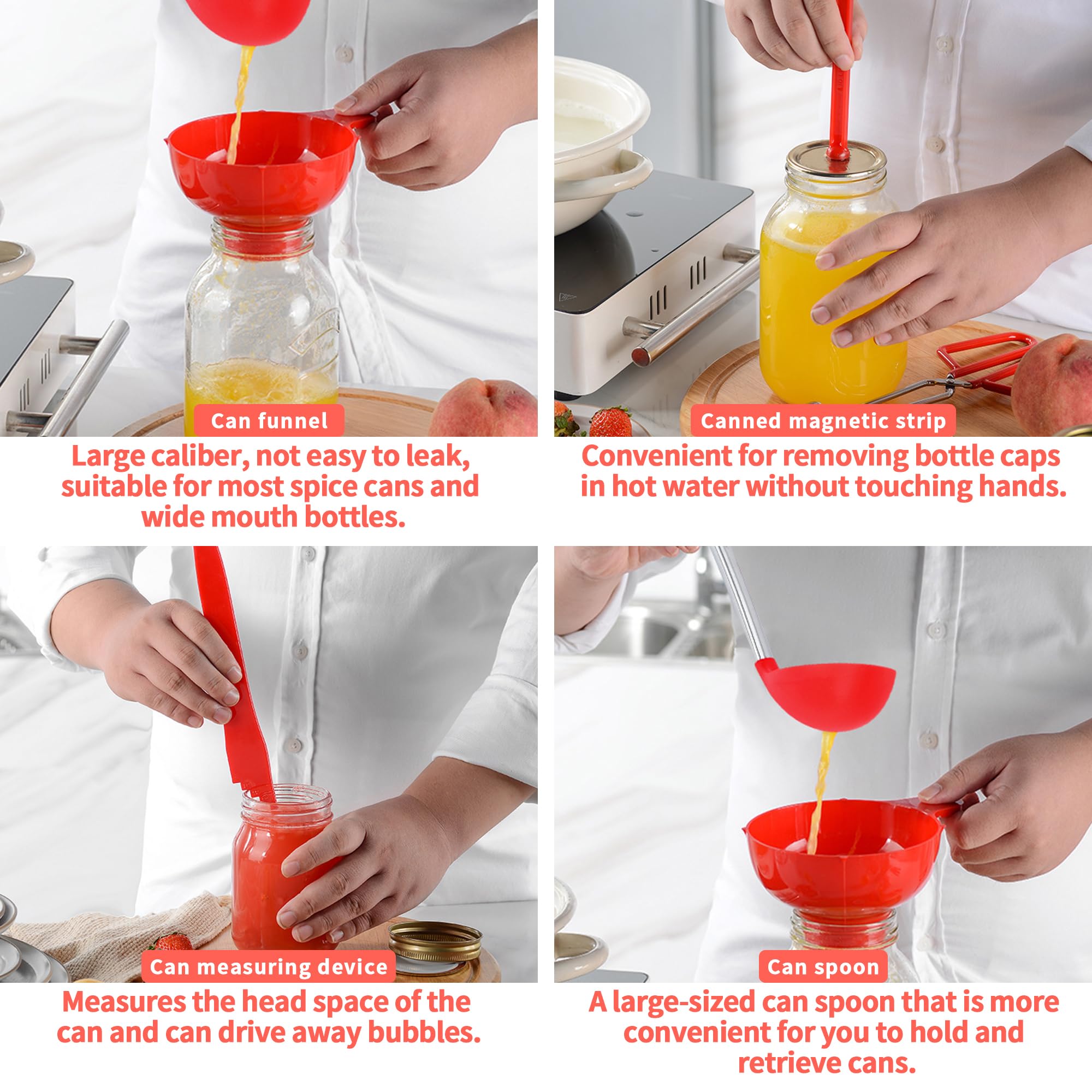 Can funnel

Large caliber, not easy to leak, suitable for most spice cans and wide mouth bottles.

Canned magnetic strip

Convenient for removing bottle caps in hot water without touching hands.

Can measuring device

Measures the head space of the can and can drive away bubbles.

Can spoon

A large-sized can spoon that is more convenient for you to hold and retrieve cans.